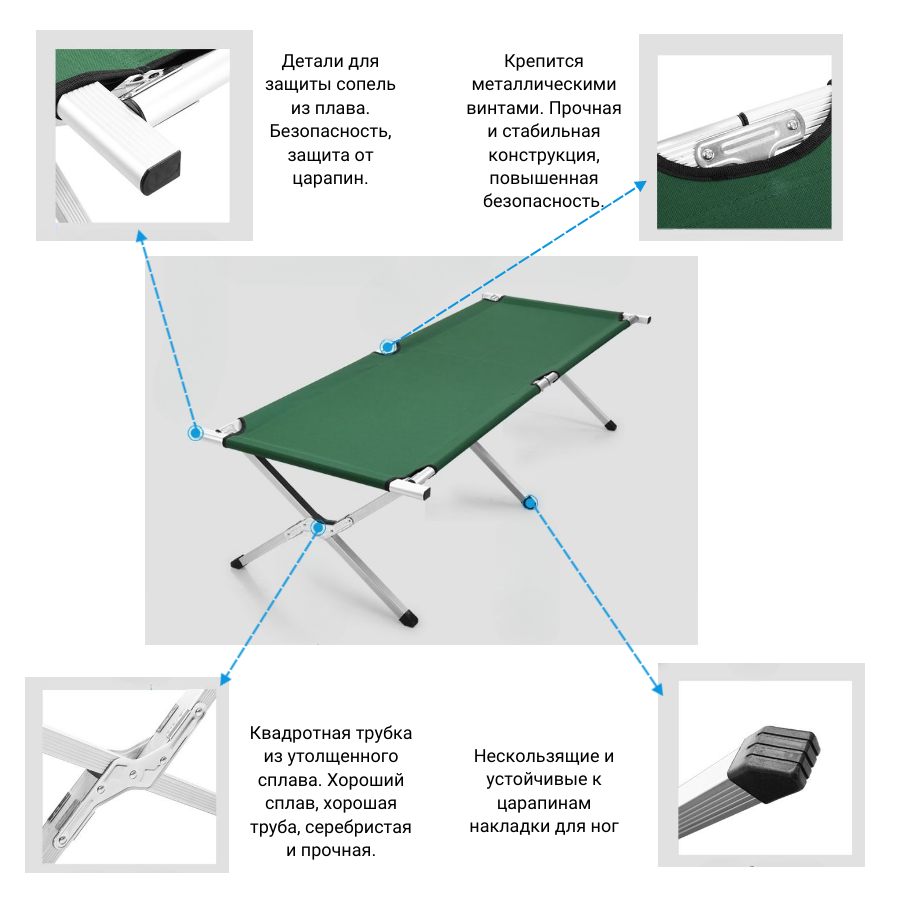 Детали для защиты сопель из плава. Безопасность, защита от царапин.

Крепится металлическими винтами. Прочная и стабильная конструкция, повышенная безопасность.

Квадротная трубка из утолщенного сплава. Хороший сплав, хорошая труба, серебристая и прочная.

Нескользящие и устойчивые к царапинам накладки для ног