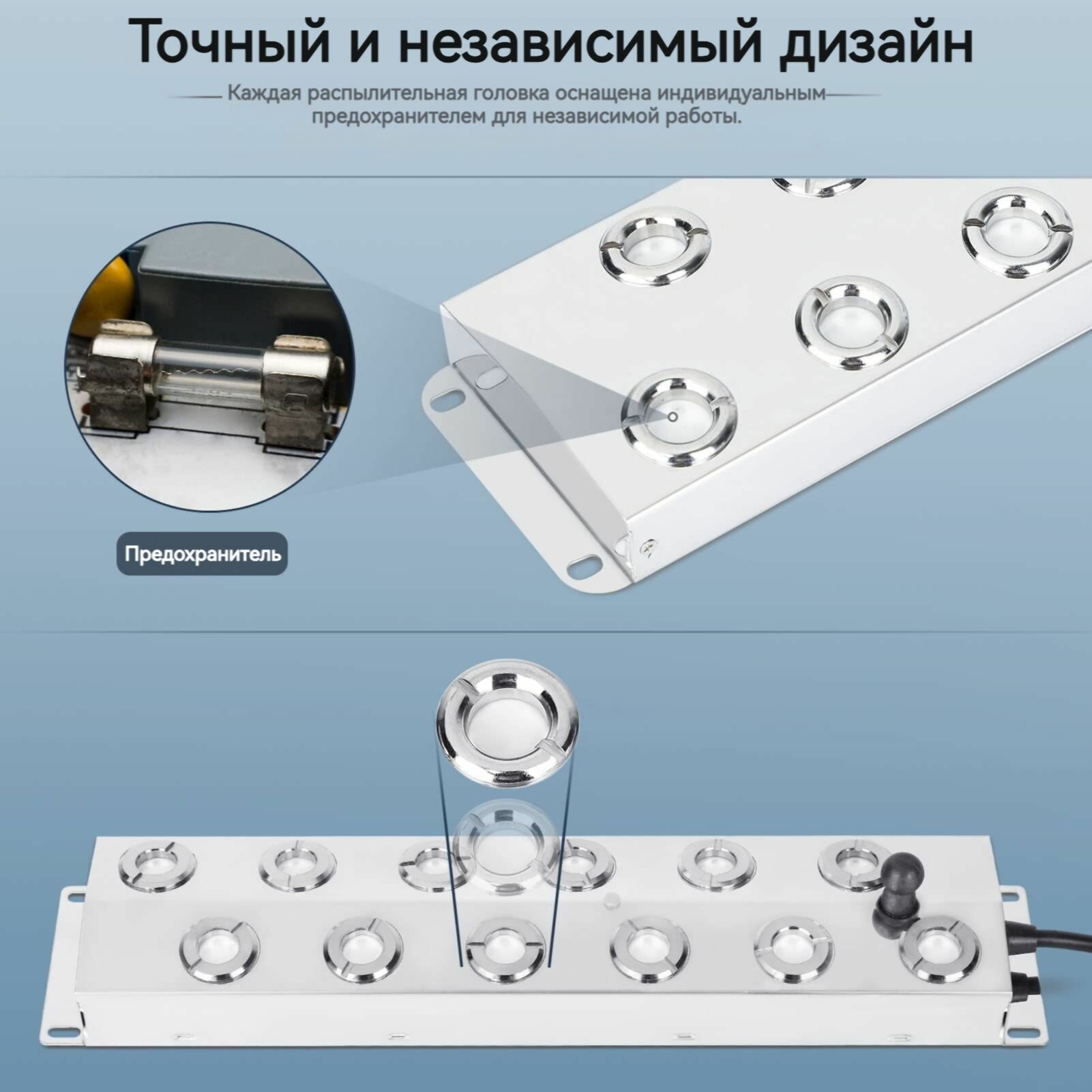 Точный и независимый дизайн

Каждая распылительная головка оснащена индивидуальным предохранителем для независимой работы.

Предохранитель