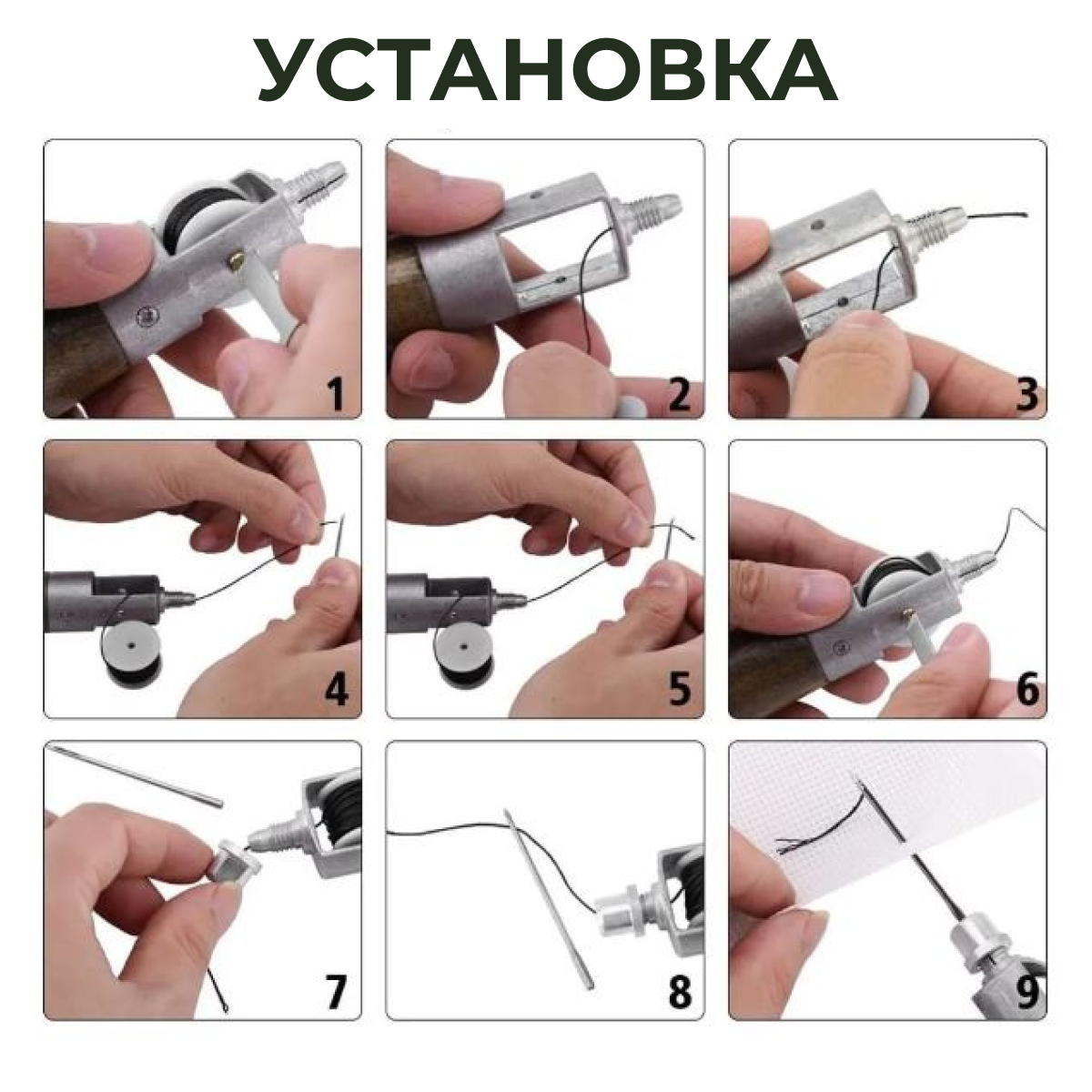 УСТАНОВКА

1

2

3

4

5

6

7

8

9