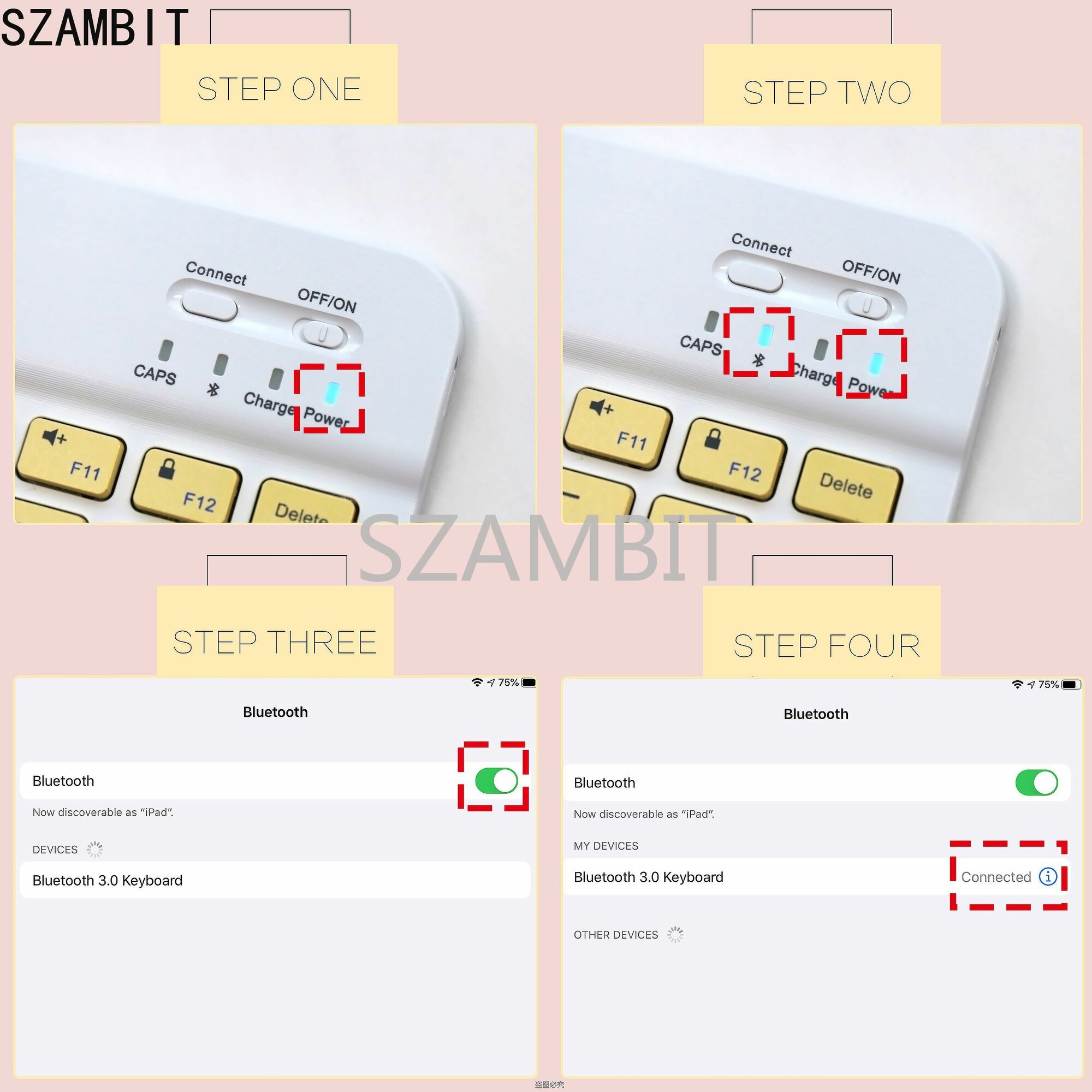 SZAMBIT

STEP ONE

Connect
OFF/ON
CAPS
Charge
Power
F11
F12
Delete

STEP TWO

Connect
OFF/ON
CAPS
Charge
Power
F11
F12
Delete

SZAMBIT

STEP THREE

75%

Bluetooth

Bluetooth

Now discoverable as "iPad".

DEVICES

Bluetooth 3.0 Keyboard

STEP FOUR

75%

Bluetooth

Bluetooth

Now discoverable as "iPad".

MY DEVICES

Bluetooth 3.0 Keyboard Connected

OTHER DEVICES

盗图必究