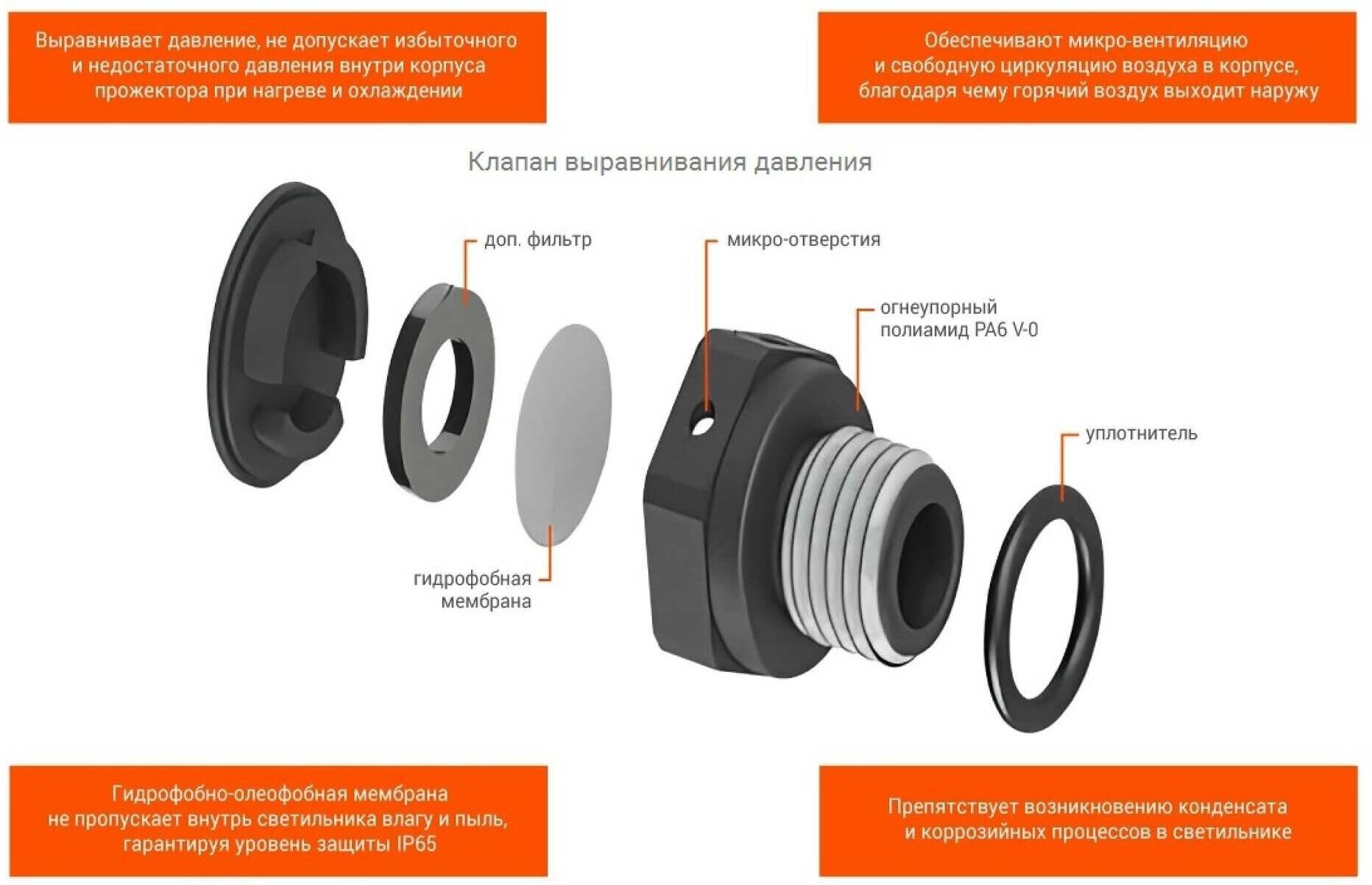 Выравнивает давление, не допускает избыточного и недостаточного давления внутри корпуса прожектора при нагреве и охлаждении

Обеспечивают микро-вентиляцию и свободную циркуляцию воздуха в корпусе, благодаря чему горячий воздух выходит наружу

Клапан выравнивания давления

доп. фильтр

микро-отверстия

огнеупорный полиамид PA6 V-0

уплотнитель

гидрофобная мембрана

Гидрофобно-олеофобная мембрана не пропускает внутрь светильника влагу и пыль, гарантируя уровень защиты IP65

Препятствует возникновению конденсата и коррозийных процессов в светильнике