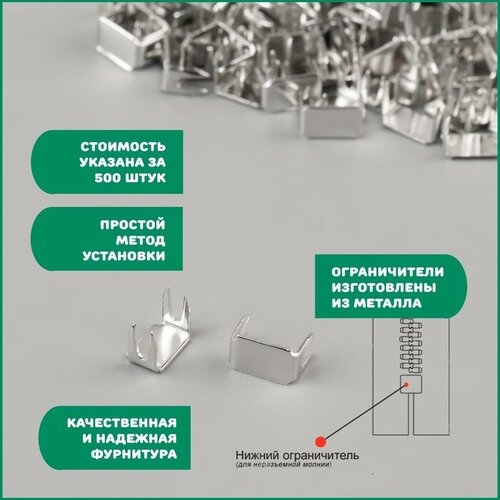 СТОИМОСТЬ УКАЗАНА ЗА 500 ШТУК

ПРОСТОЙ МЕТОД УСТАНОВКИ

ОГРАНИЧИТЕЛИ ИЗГОТОВЛЕНЫ ИЗ МЕТАЛЛА

КАЧЕСТВЕННАЯ И НАДЕЖНАЯ ФУРНИТУРА

Нижний ограничитель
(для неразъемной молнии)