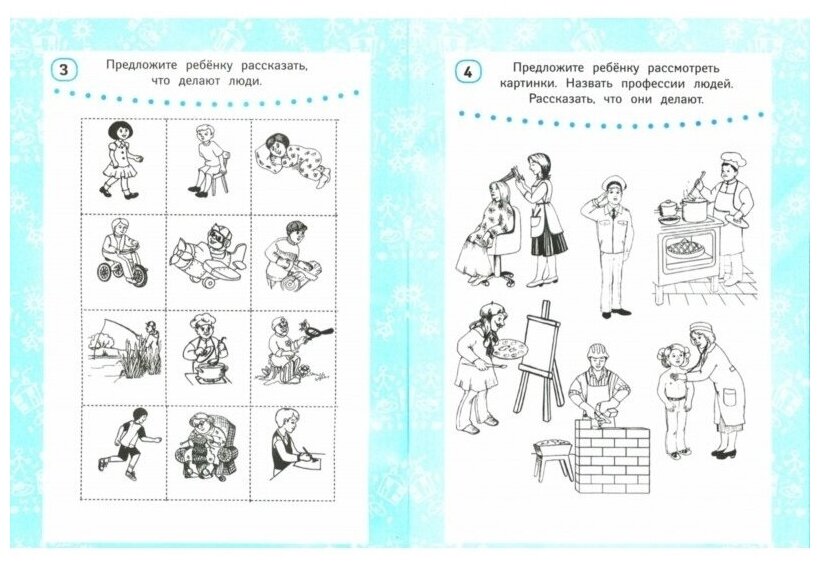 3

Предложите ребёнку рассказать, что делают люди.

4

Предложите ребёнку рассмотреть картинки. Назвать профессии людей. Рассказать, что они делают.