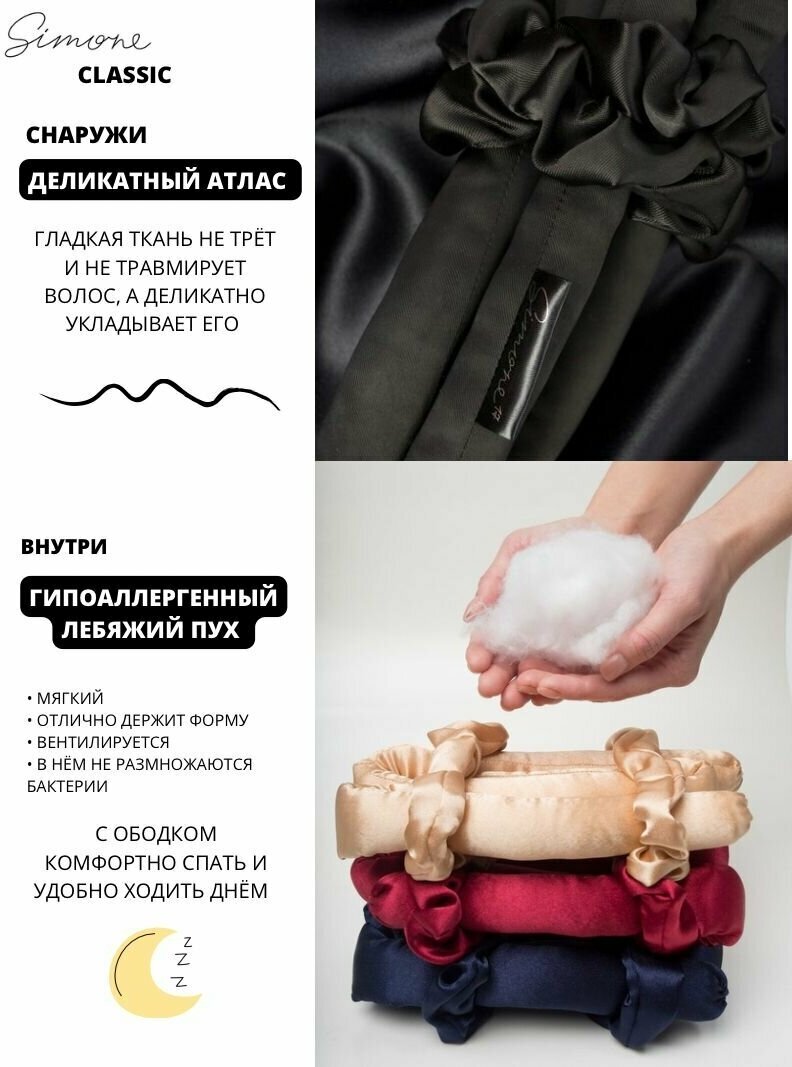 Simone
CLASSIC

СНАРУЖИ

ДЕЛИКАТНЫЙ АТЛАС

ГЛАДКАЯ ТКАНЬ НЕ ТРЁТ И НЕ ТРАВМИРУЕТ ВОЛОС, А ДЕЛИКАТНО УКЛАДЫВАЕТ ЕГО

Simone

ВНУТРИ

ГИПОАЛЛЕРГЕННЫЙ ЛЕБЯЖИЙ ПУХ

• МЯГКИЙ
• ОТЛИЧНО ДЕРЖИТ ФОРМУ
• ВЕНТИЛИРУЕТСЯ
• В НЁМ НЕ РАЗМНОЖАЮТСЯ БАКТЕРИИ

С ОБОДКОМ КОМФОРТНО СПАТЬ И УДОБНО ХОДИТЬ ДНЁМ

Z
Z
Z