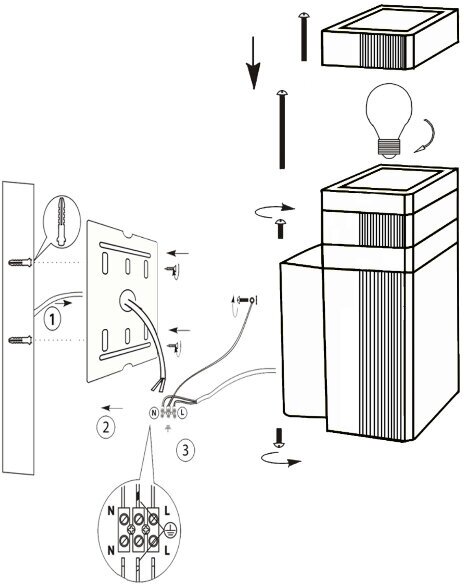 1

2

N L

3

N L
N L