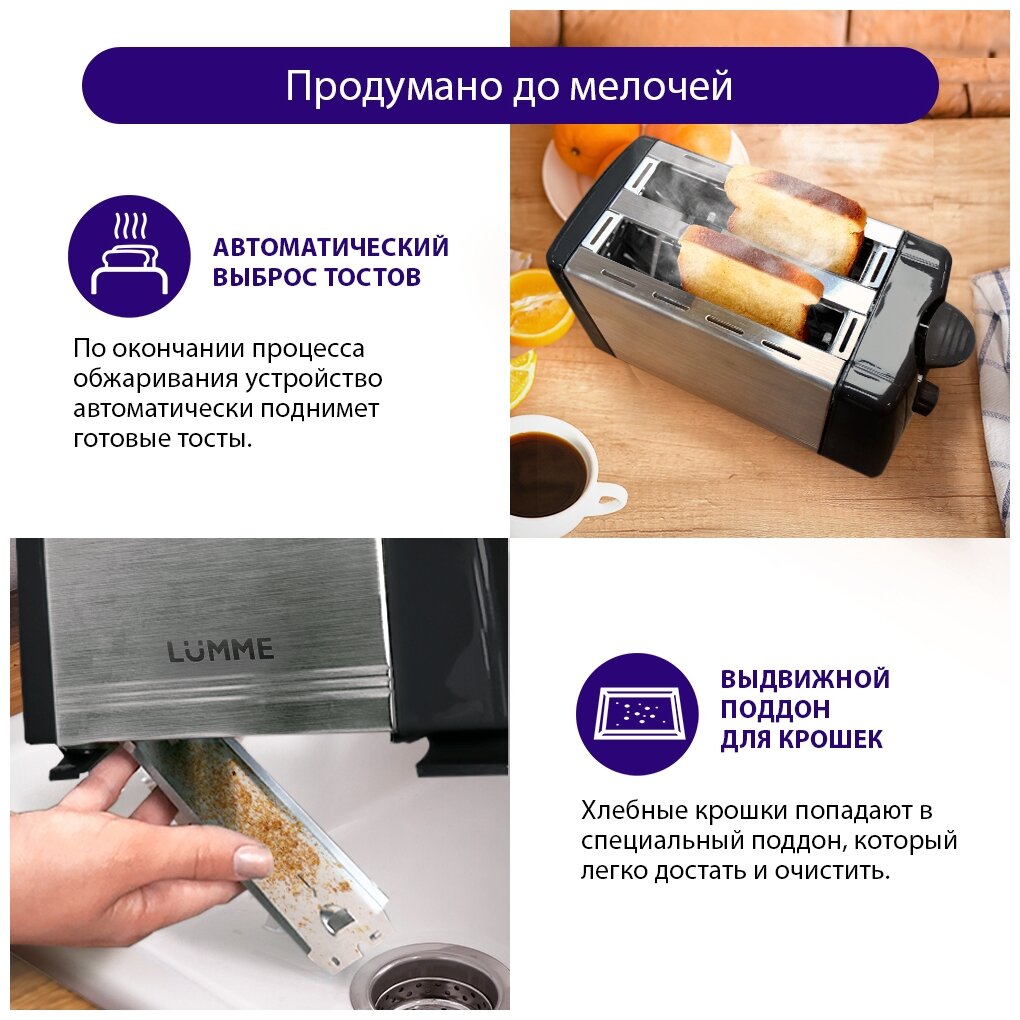 Продумано до мелочей

АВТОМАТИЧЕСКИЙ ВЫБРОС ТОСТОВ

По окончании процесса обжаривания устройство автоматически поднимет готовые тосты.

LÜMME

ВЫДВИЖНОЙ ПОДДОН ДЛЯ КРОШЕК

Хлебные крошки попадают в специальный поддон, который легко достать и очистить.