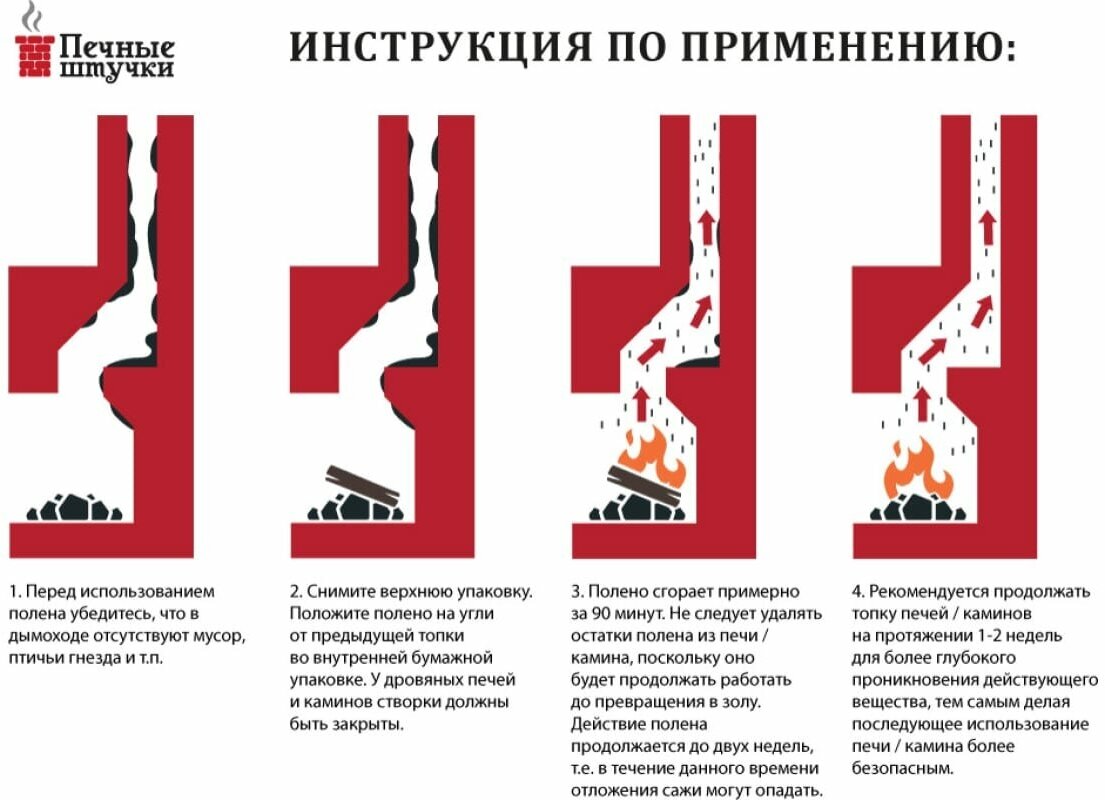 Печные штучки

ИНСТРУКЦИЯ ПО ПРИМЕНЕНИЮ:

1. Перед использованием полена убедитесь, что в дымоходе отсутствуют мусор, птичьи гнезда и т.п.

2. Снимите верхнюю упаковку. Положите полено на угли от предыдущей топки во внутренней бумажной упаковке. У дровяных печей и каминов створки должны быть закрыты.

3. Полено сгорает примерно за 90 минут. Не следует удалять остатки полена из печи / камина, поскольку оно будет продолжать работать до превращения в золу. Действие полена продолжается до двух недель, т.е. в течение данного времени отложения сажи могут опадать.

4. Рекомендуется продолжать топку печей / каминов на протяжении 1-2 недель для более глубокого проникновения действующего вещества, тем самым делая последующее использование печи / камина более безопасным.