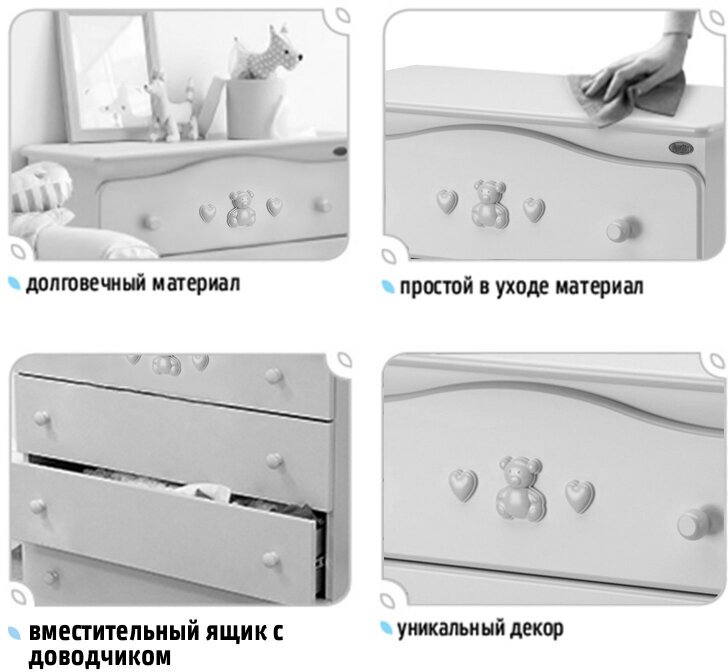 долговечный материал

простой в уходе материал

вместительный ящик с доводчиком

уникальный декор