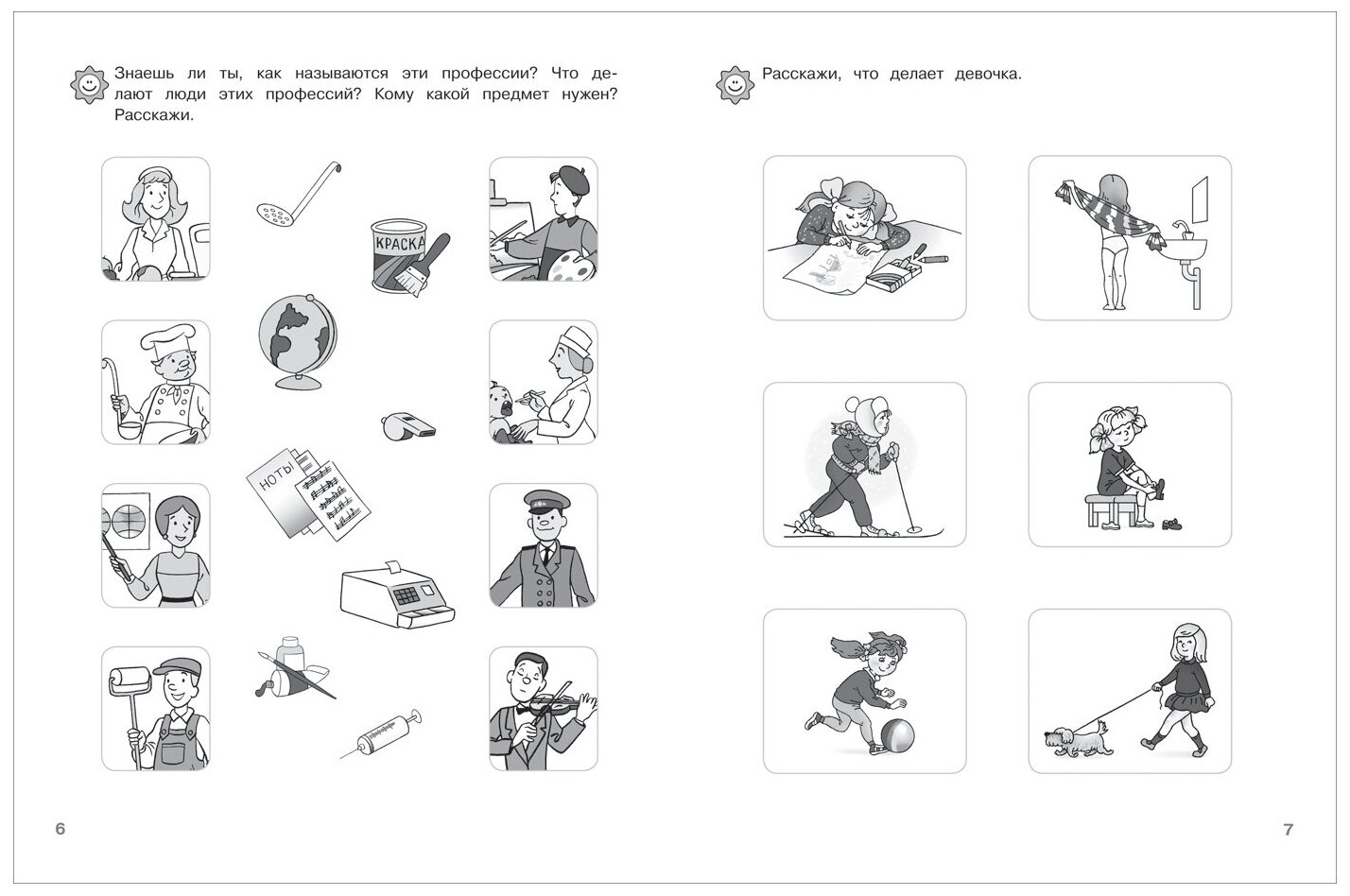 Знаешь ли ты, как называются эти профессии? Что делают люди этих профессий? Кому какой предмет нужен? Расскажи.

КРАСКА

НОТЫ

6

Расскажи, что делает девочка.

7