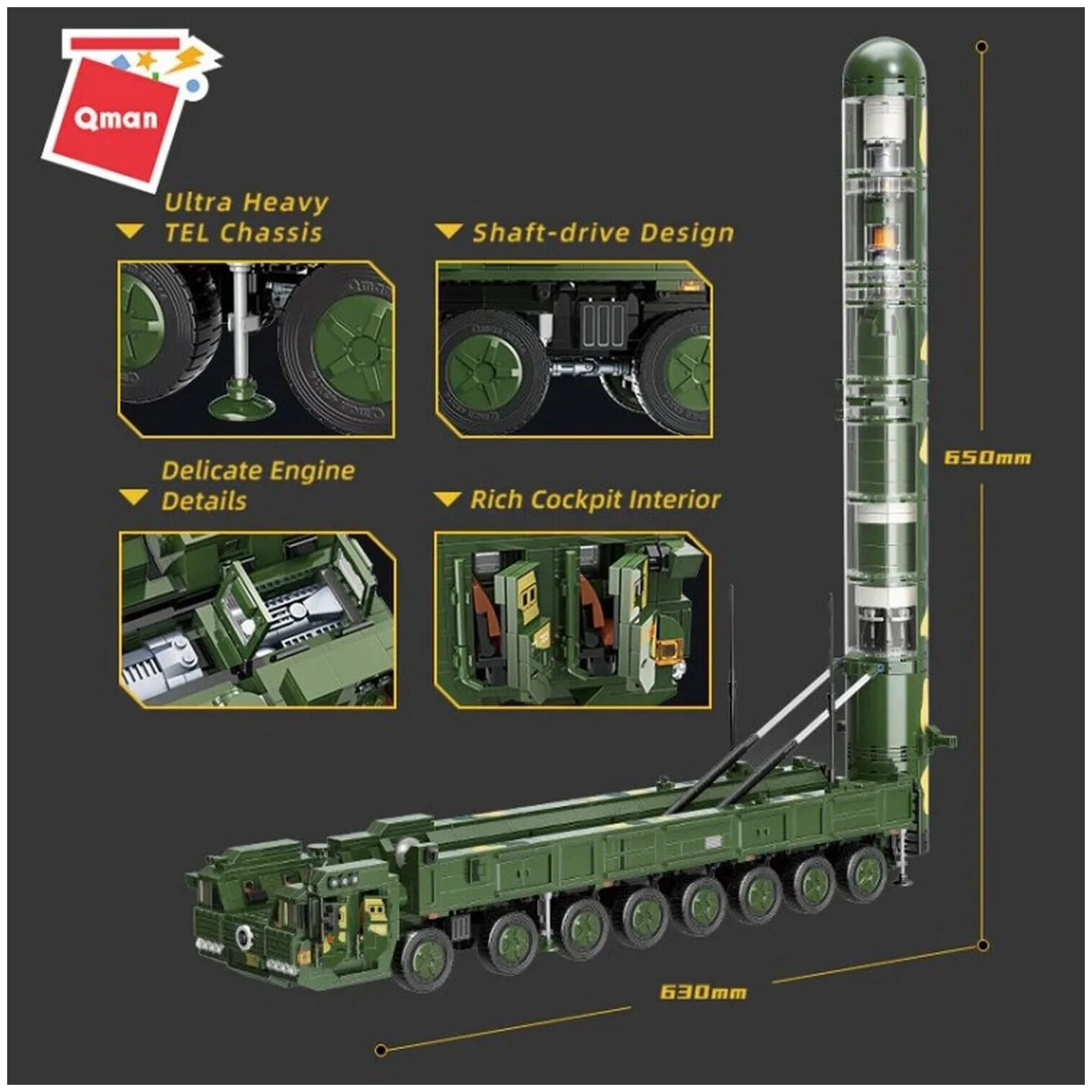 Qman

Ultra Heavy TEL Chassis

Shaft-drive Design

Delicate Engine Details

Rich Cockpit Interior

650mm

630mm