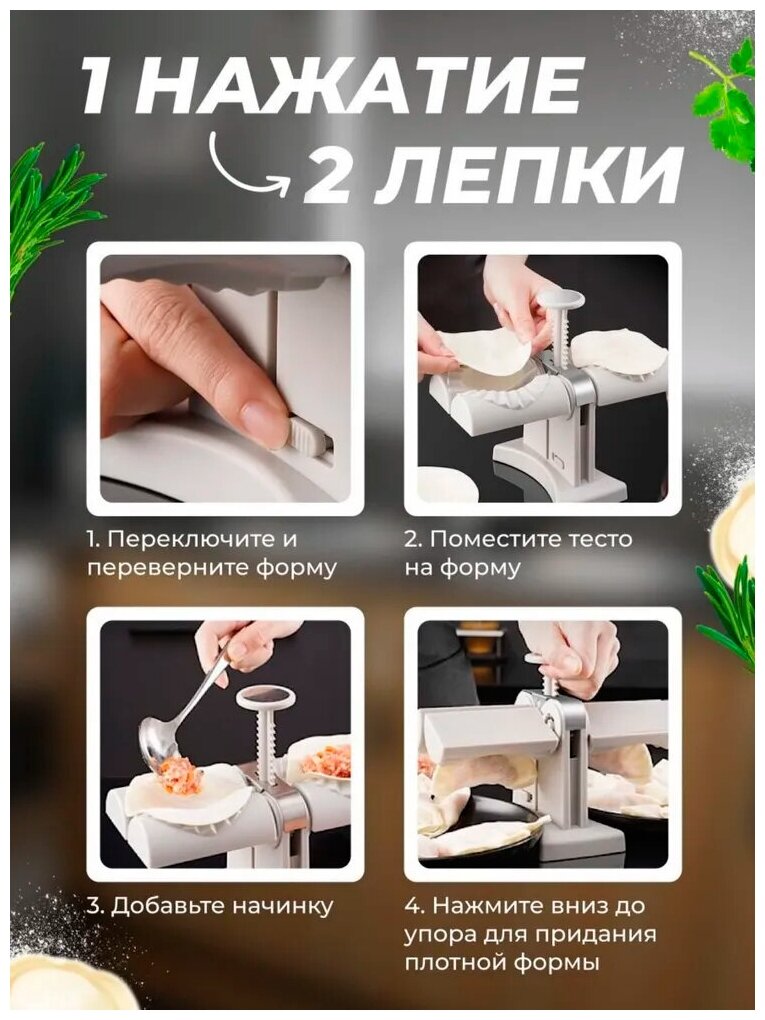 1 НАЖАТИЕ
2 ЛЕПКИ

1. Переключите и переверните форму

2. Поместите тесто на форму

3. Добавьте начинку

4. Нажмите вниз до упора для придания плотной формы