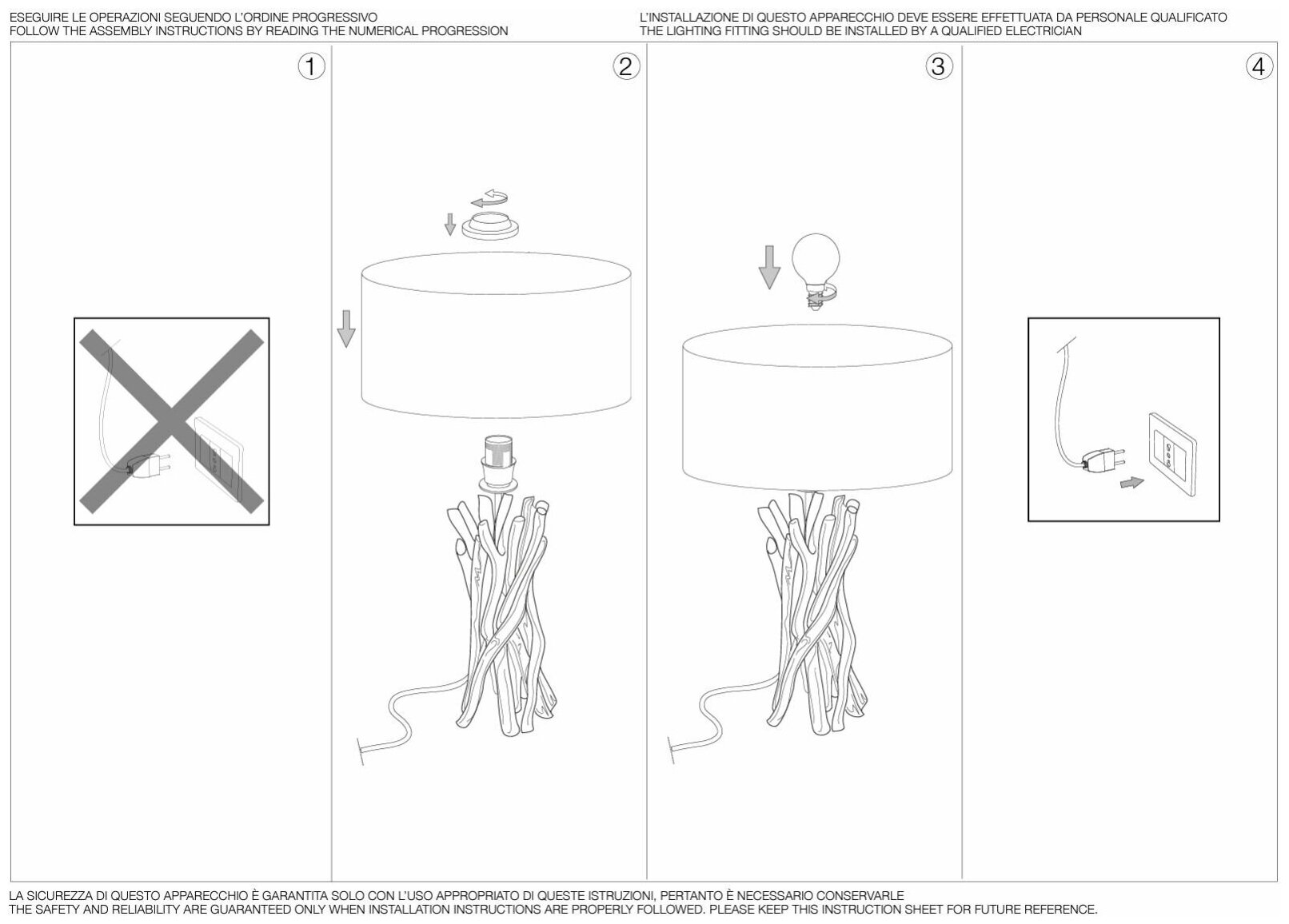 ESEGUIRE LE OPERAZIONI SEGUENDO L'ORDINE PROGRESSIVO
FOLLOW THE ASSEMBLY INSTRUCTIONS BY READING THE NUMERICAL PROGRESSION

L'INSTALLAZIONE DI QUESTO APPARECCHIO DEVE ESSERE EFFETTUATA DA PERSONALE QUALIFICATO
THE LIGHTING FITTING SHOULD BE INSTALLED BY A QUALIFIED ELECTRICIAN

1

2

3

4

LA SICUREZZA DI QUESTO APPARECCHIO È GARANTITA SOLO CON L'USO APPROPRIATO DI QUESTE ISTRUZIONI, PERTANTO È NECESSARIO CONSERVARLE
THE SAFETY AND RELIABILITY ARE GUARANTEED ONLY WHEN INSTALLATION INSTRUCTIONS ARE PROPERLY FOLLOWED. PLEASE KEEP THIS INSTRUCTION SHEET FOR FUTURE REFERENCE.