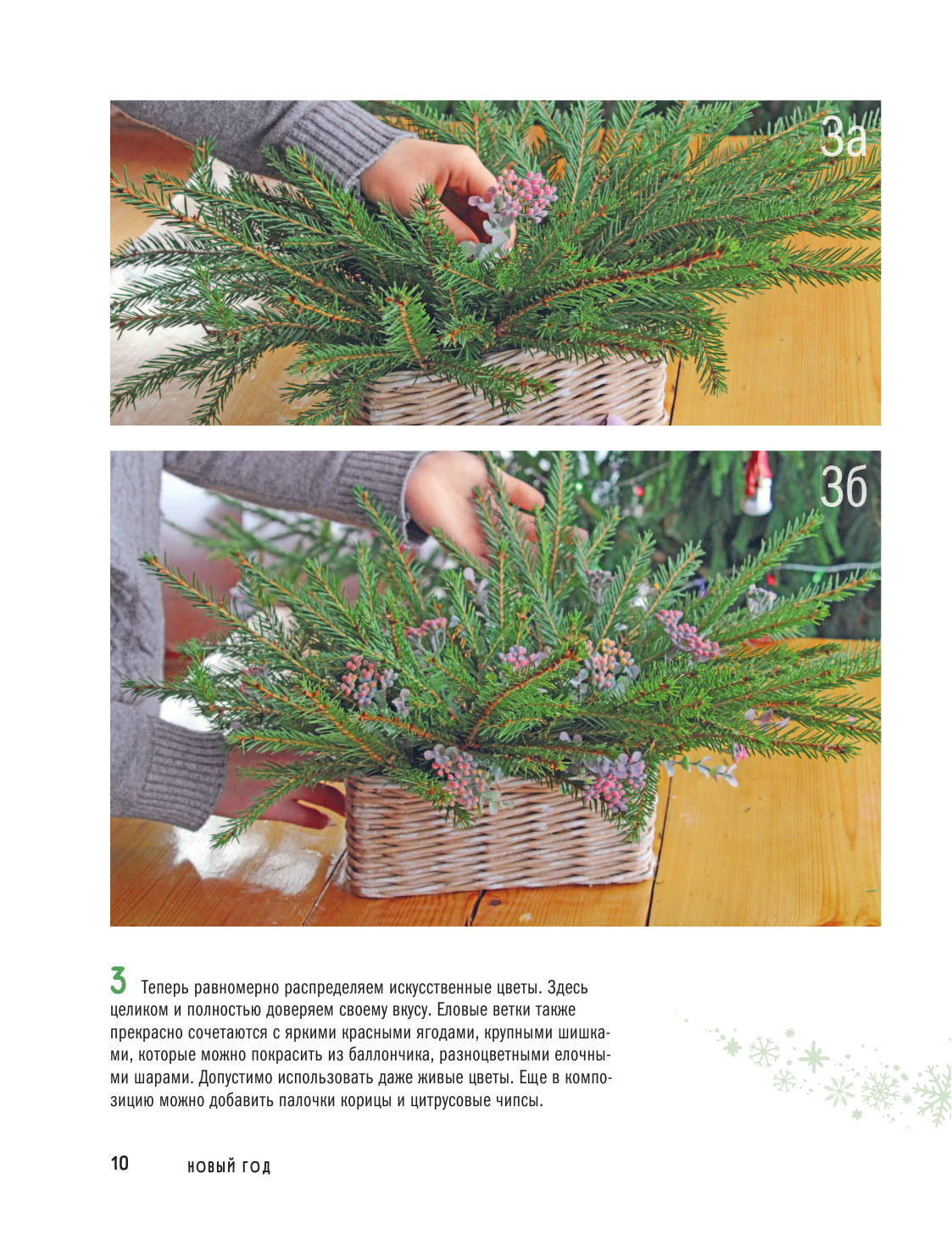 3а

3б

3 Теперь равномерно распределяем искусственные цветы. Здесь целиком и полностью доверяем своему вкусу. Еловые ветки также прекрасно сочетаются с яркими красными ягодами, крупными шишками, которые можно покрасить из баллончика, разноцветными елочными шарами. Допустимо использовать даже живые цветы. Еще в композицию можно добавить палочки корицы и цитрусовые чипсы.

10 НОВЫЙ ГОД