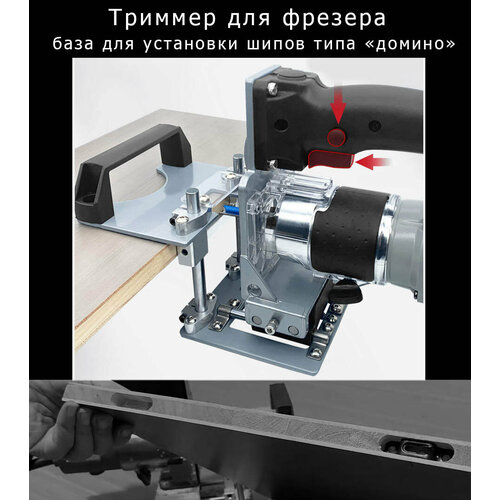 Триммер для фрезера
база для установки шипов типа «домино»