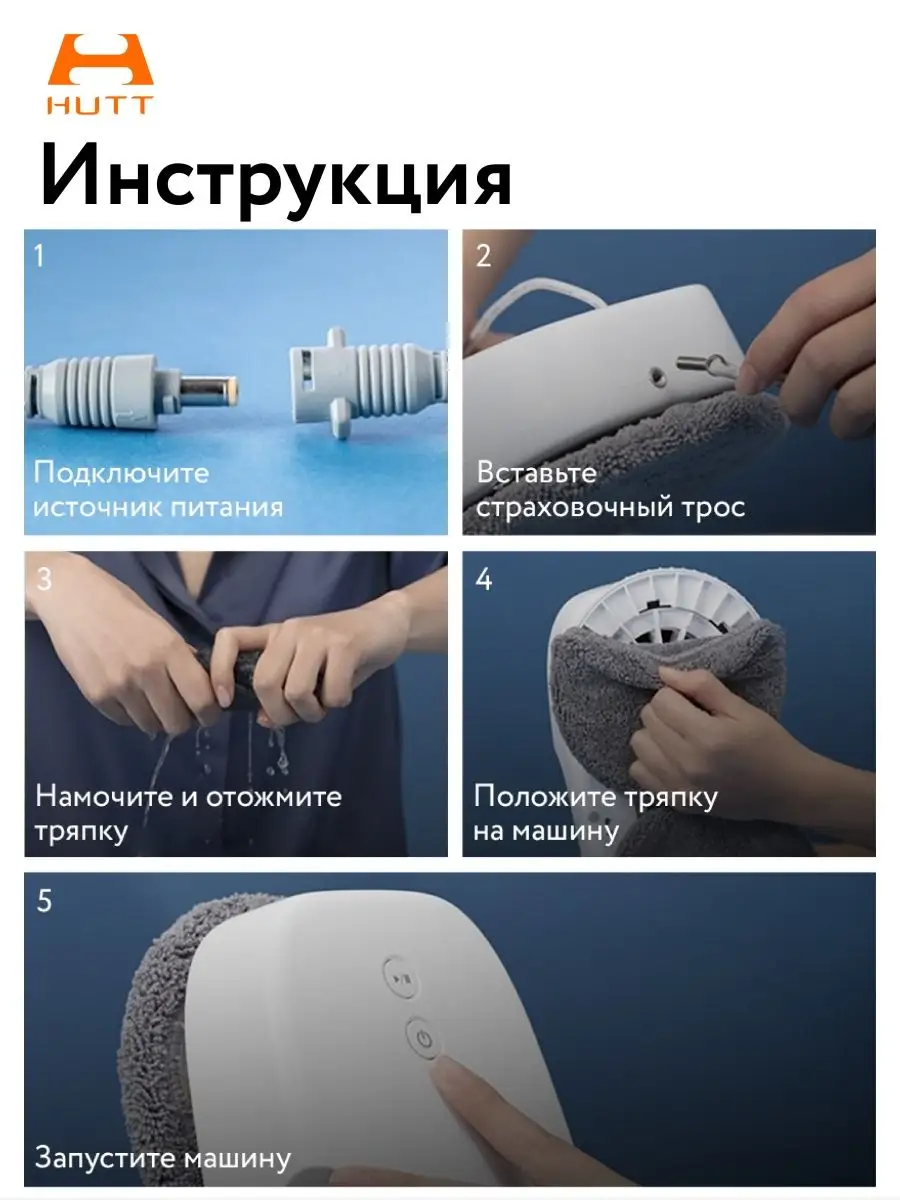 HUTT

Инструкция

1
Подключите источник питания

2
Вставьте страховочный трос

3
Намочите и отожмите тряпку

4
Положите тряпку на машину

5
Запустите машину