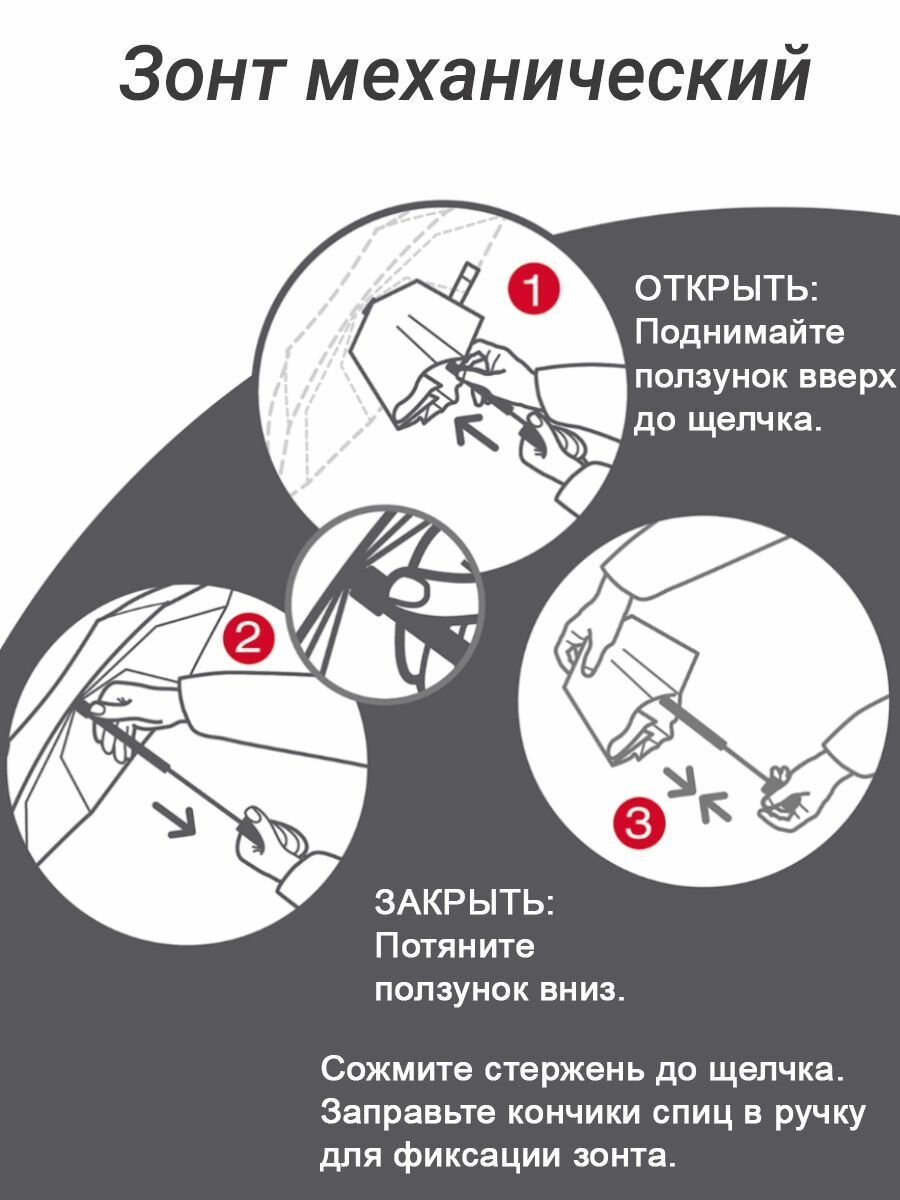 Зонт механический

1

ОТКРЫТЬ:
Поднимайте ползунок вверх до щелчка.

2

3

ЗАКРЫТЬ:
Потяните ползунок вниз.

Сожмите стержень до щелчка. Заправьте кончики спиц в ручку для фиксации зонта.