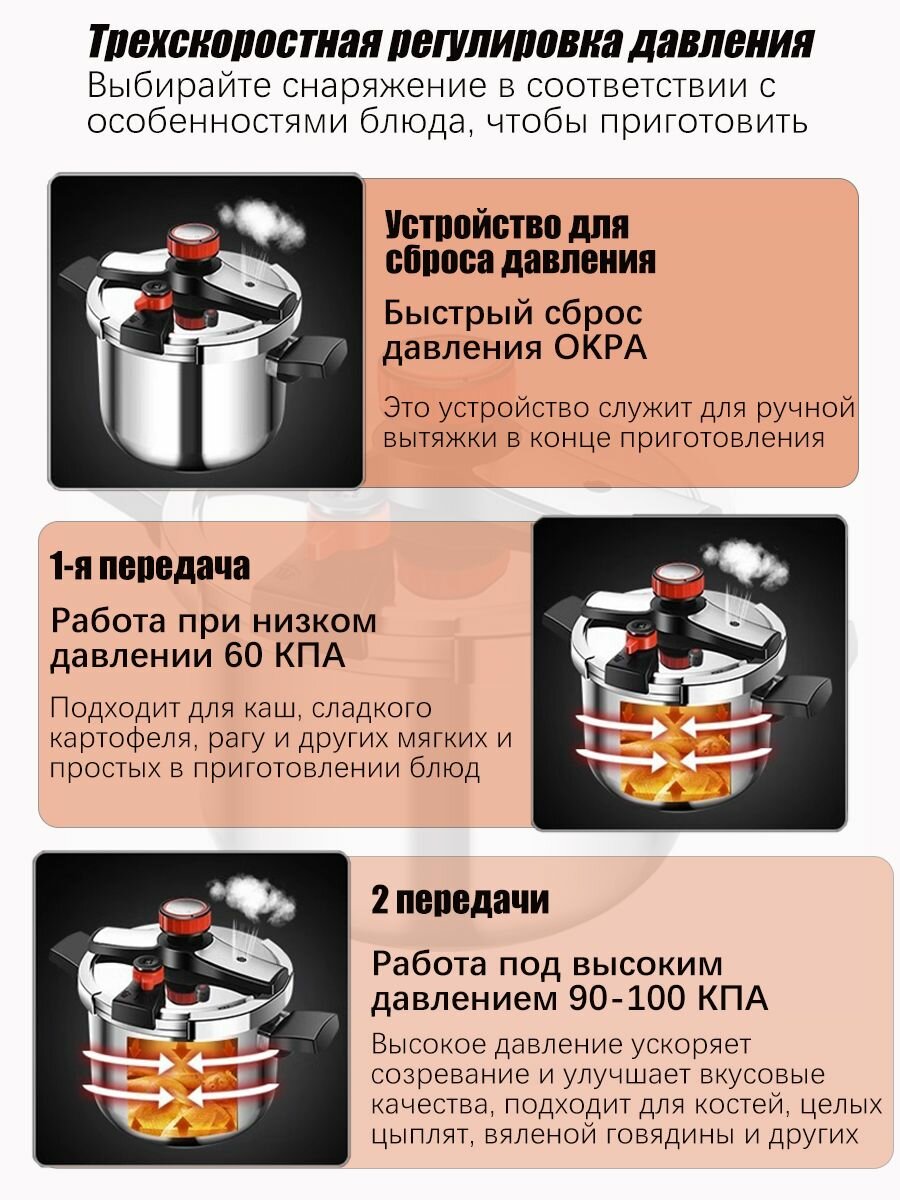 Трехскоростная регулировка давления
Выбирайте снаряжение в соответствии с особенностями блюда, чтобы приготовить

Устройство для сброса давления

Быстрый сброс давления ОКРА

Это устройство служит для ручной вытяжки в конце приготовления

1-я передача

Работа при низком давлении 60 КПА

Подходит для каш, сладкого картофеля, рагу и других мягких и простых в приготовлении блюд

2 передачи

Работа под высоким давлением 90-100 КПА

Высокое давление ускоряет созревание и улучшает вкусовые качества, подходит для костей, целых цыплят, вяленой говядины и других