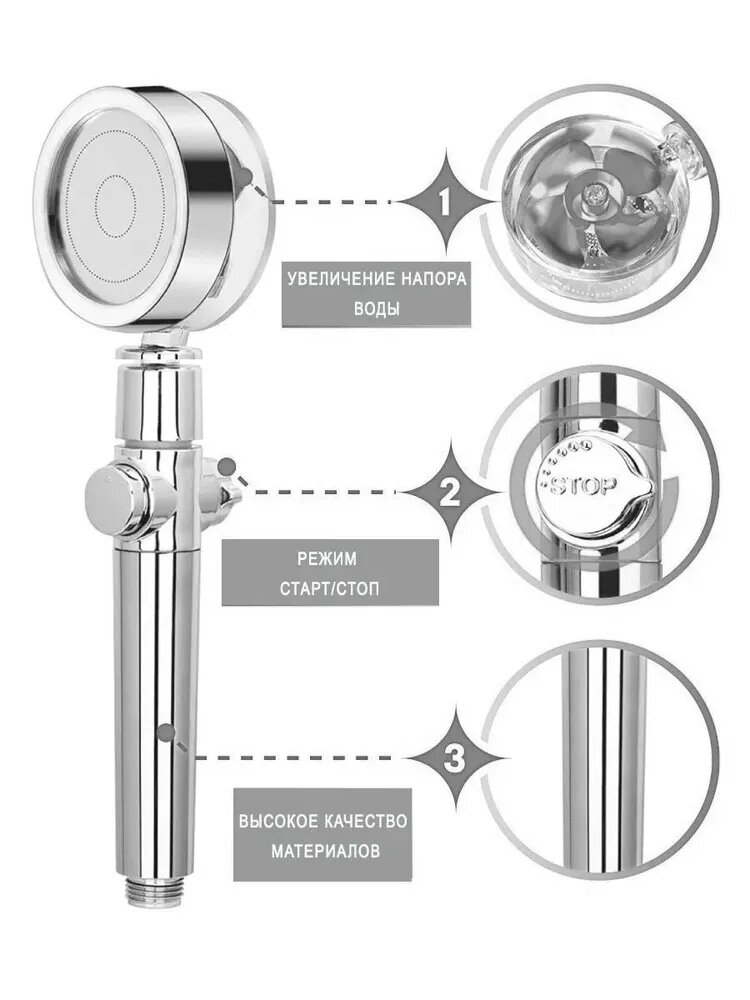 1

УВЕЛИЧЕНИЕ НАПОРА ВОДЫ

2

STOP

РЕЖИМ СТАРТ/СТОП

3

ВЫСОКОЕ КАЧЕСТВО МАТЕРИАЛОВ