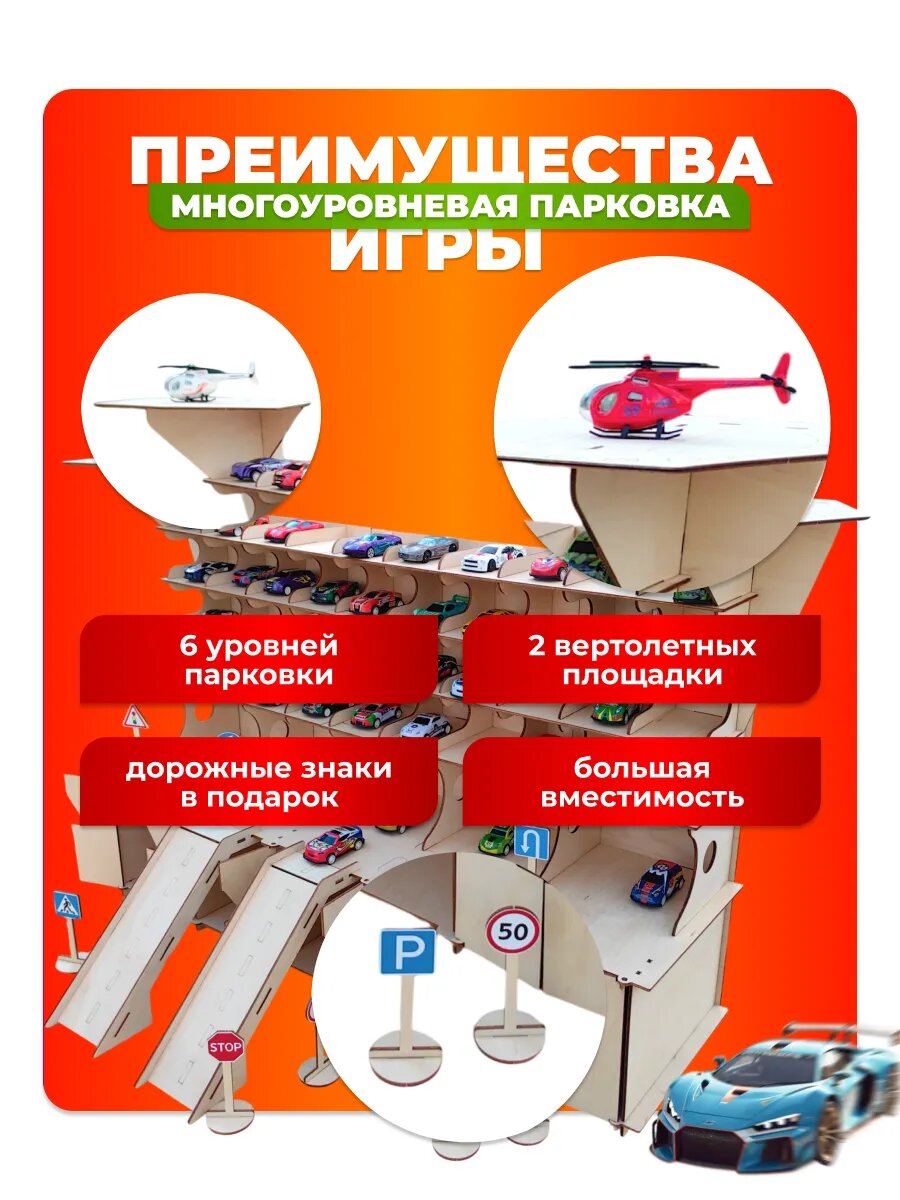 ПРЕИМУЩЕСТВА
МНОГОУРОВНЕВАЯ ПАРКОВКА
ИГРЫ

6 уровней парковки

2 вертолетных площадки

дорожные знаки в подарок

большая вместимость

P

50

STOP