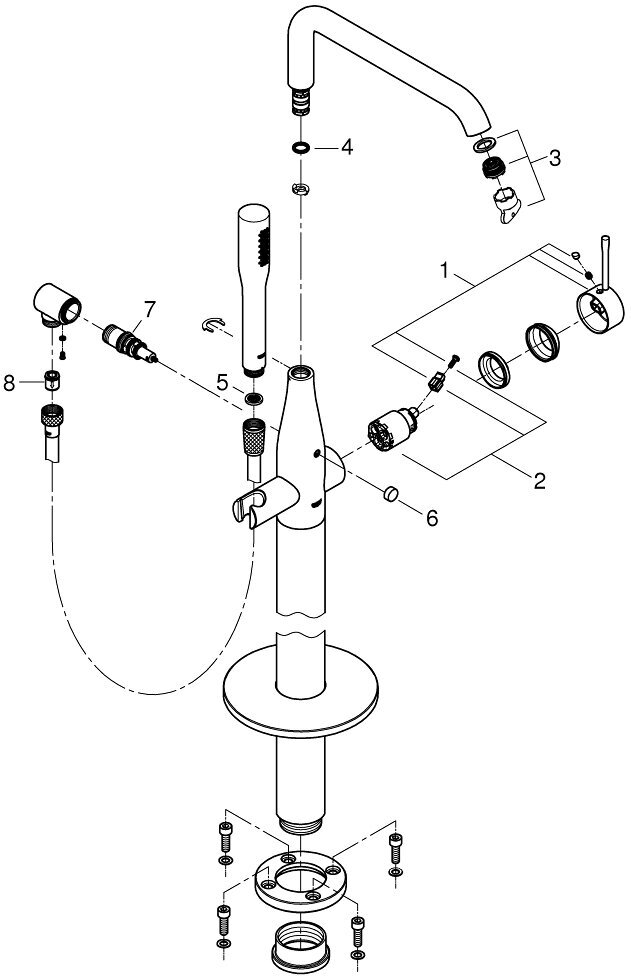 4
3
1
7
8
5
2
6