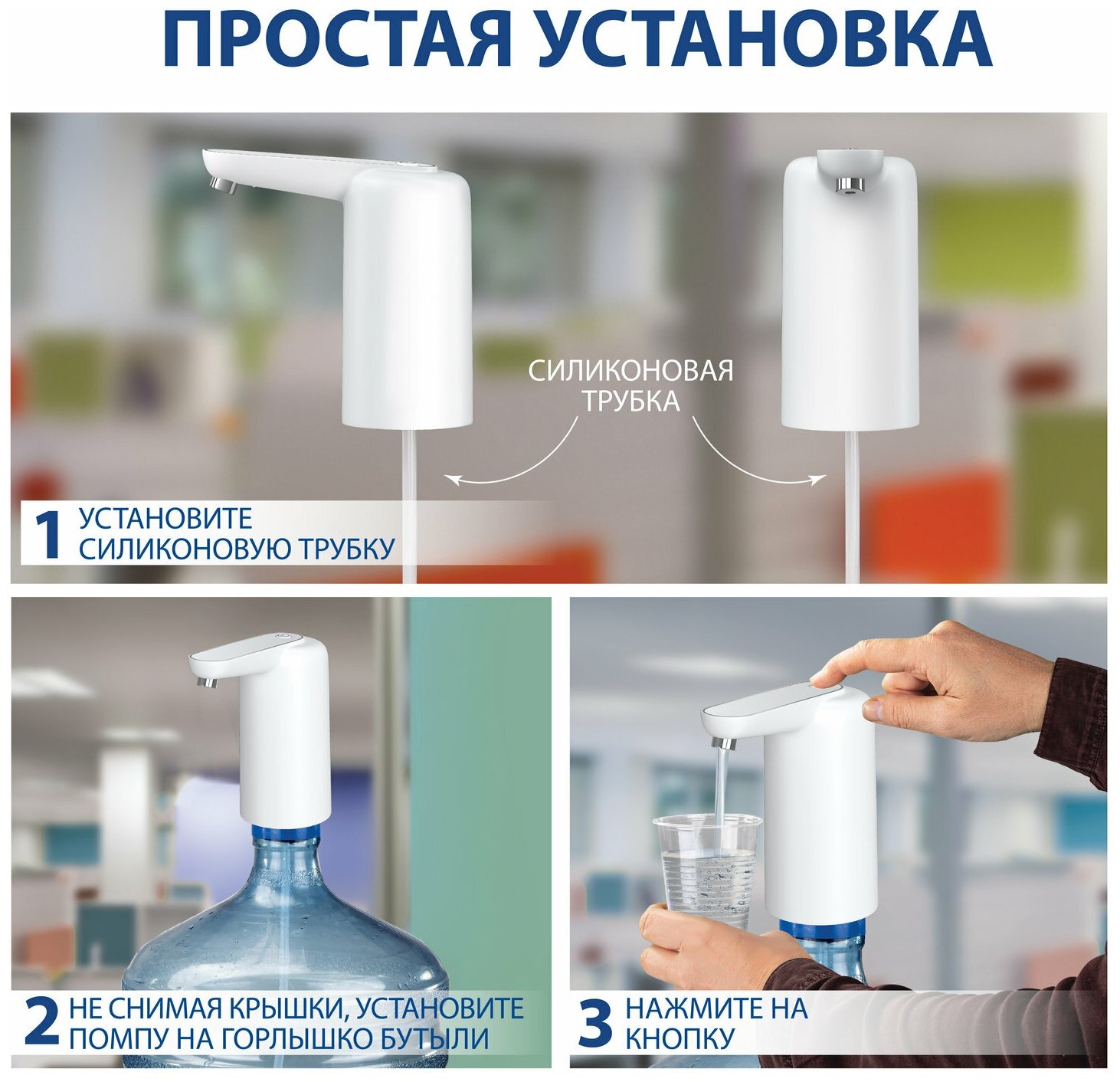 ПРОСТАЯ УСТАНОВКА

СИЛИКОНОВАЯ ТРУБКА

1 УСТАНОВИТЕ СИЛИКОНОВУЮ ТРУБКУ

2 НЕ СНИМАЯ КРЫШКИ, УСТАНОВИТЕ ПОМПУ НА ГОРЛЫШКО БУТЫЛИ

3 НАЖМИТЕ НА КНОПКУ