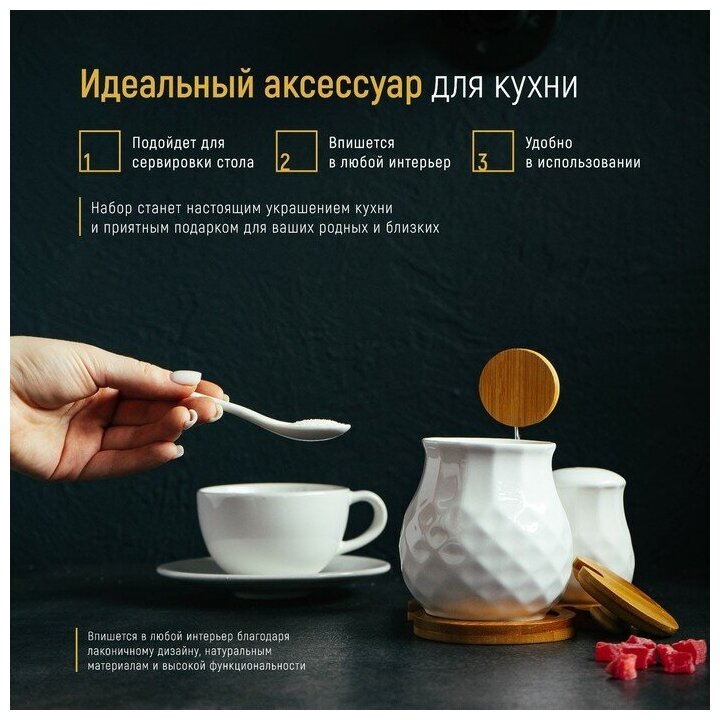 Идеальный аксессуар для кухни

1 Подойдет для сервировки стола

2 Впишется в любой интерьер

3 Удобно в использовании

Набор станет настоящим украшением кухни и приятным подарком для ваших родных и близких

Впишется в любой интерьер благодаря лаконичному дизайну, натуральным материалам и высокой функциональности