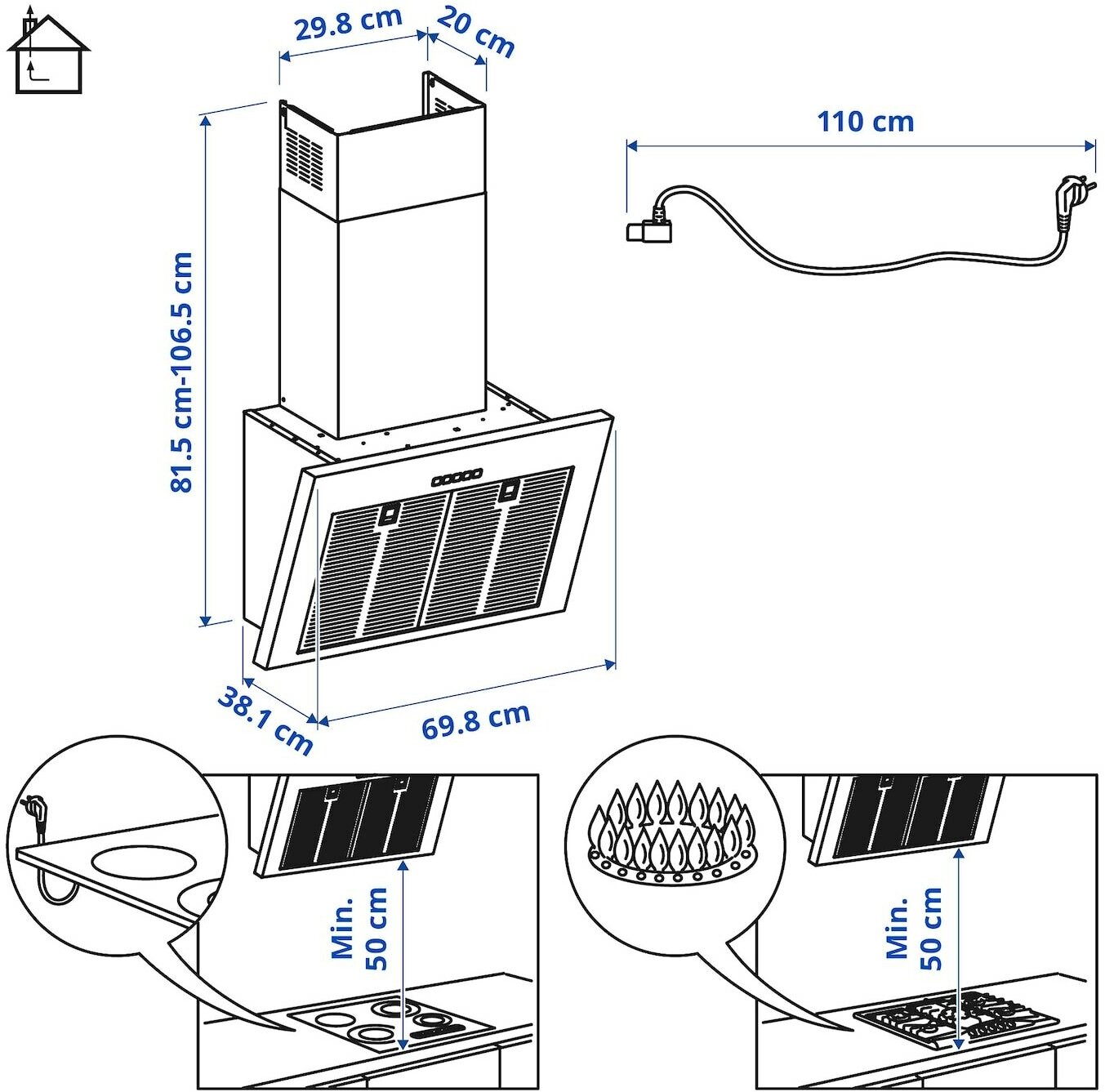 29.8 cm
20 cm
110 cm
81.5 cm-106.5 cm
38.1 cm
69.8 cm
Min. 50 cm
Min. 50 cm