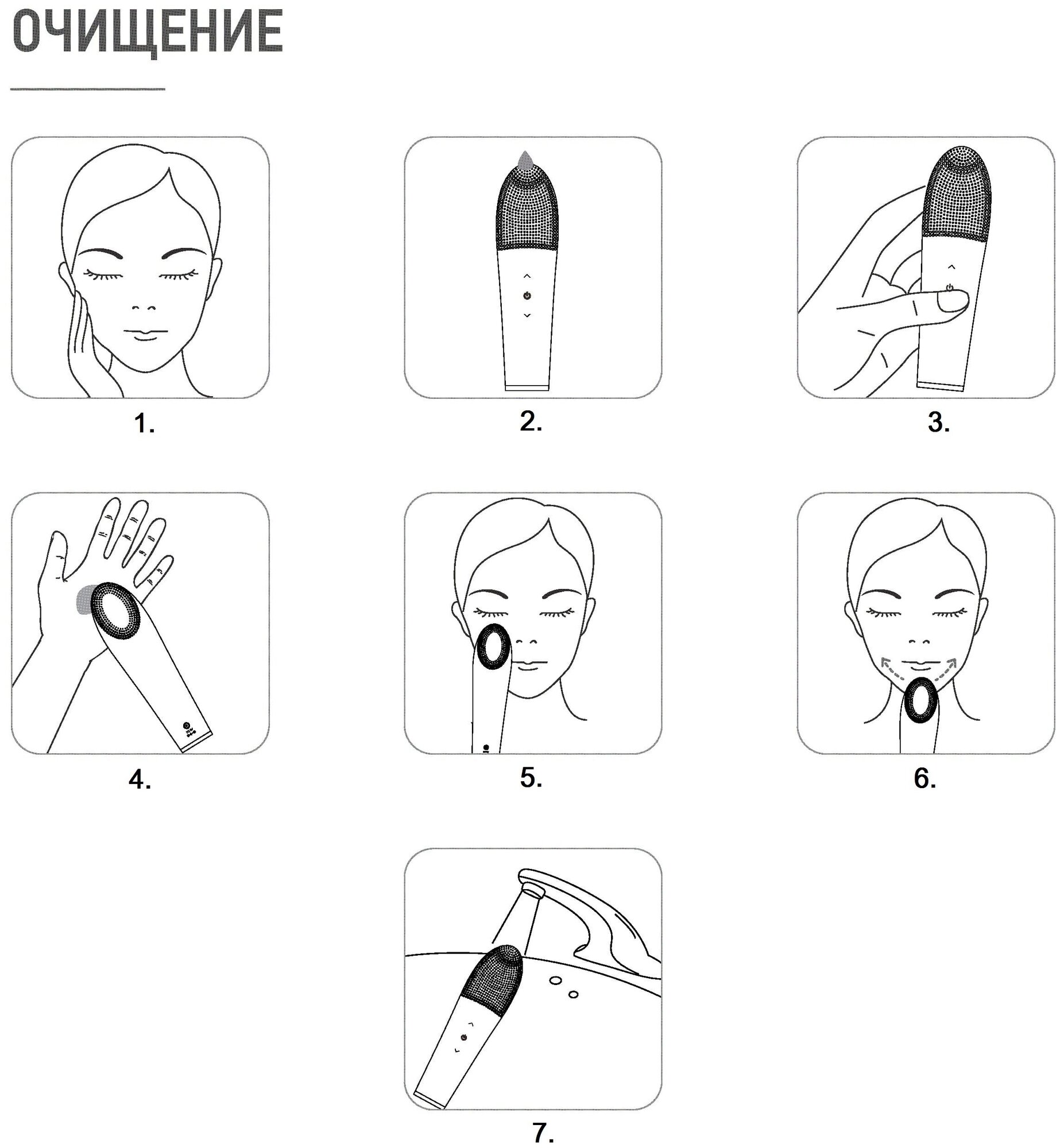 ОЧИЩЕНИЕ

1.

2.

3.

4.

5.

6.

7.