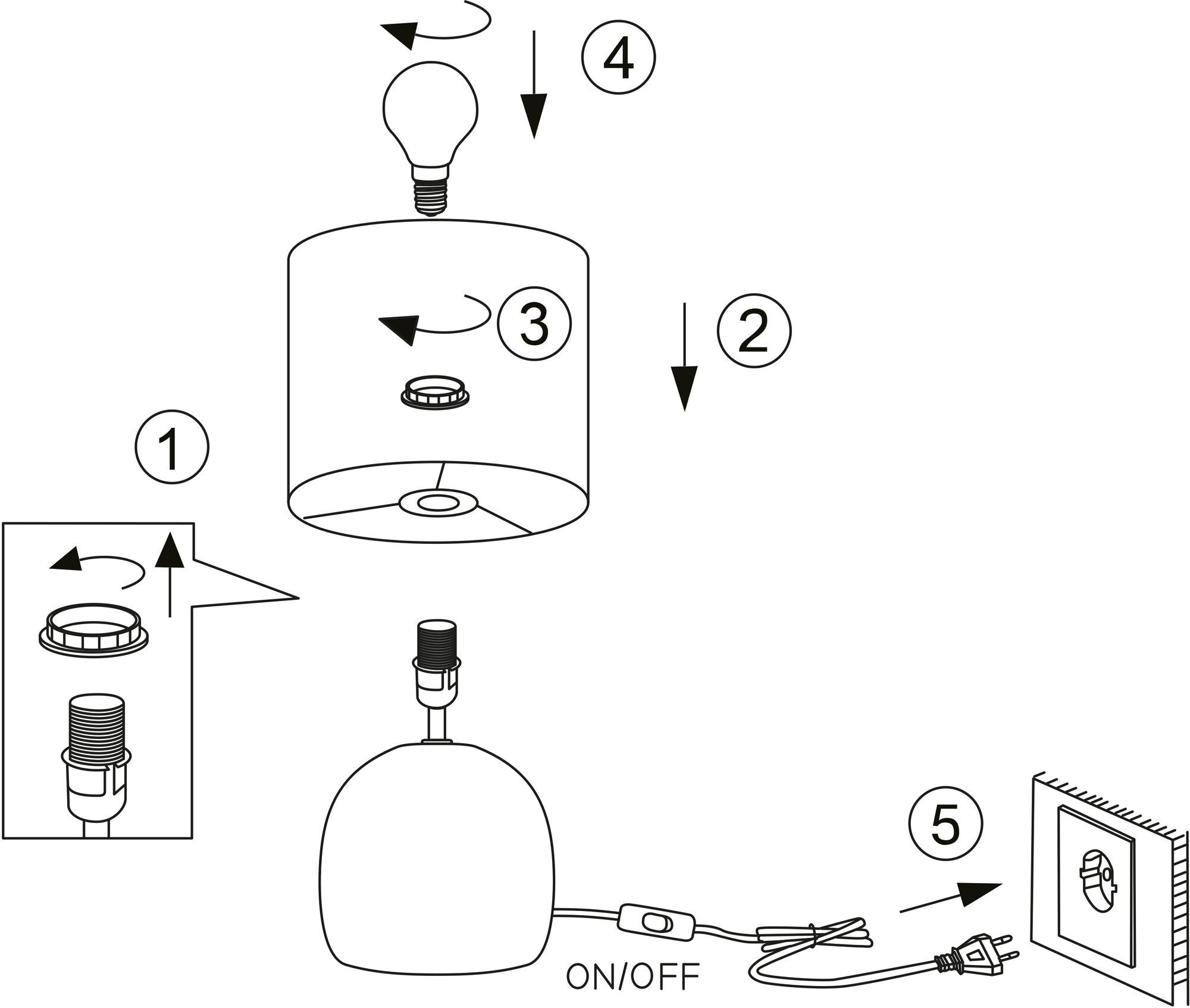 4

3

2

1

5

ON/OFF