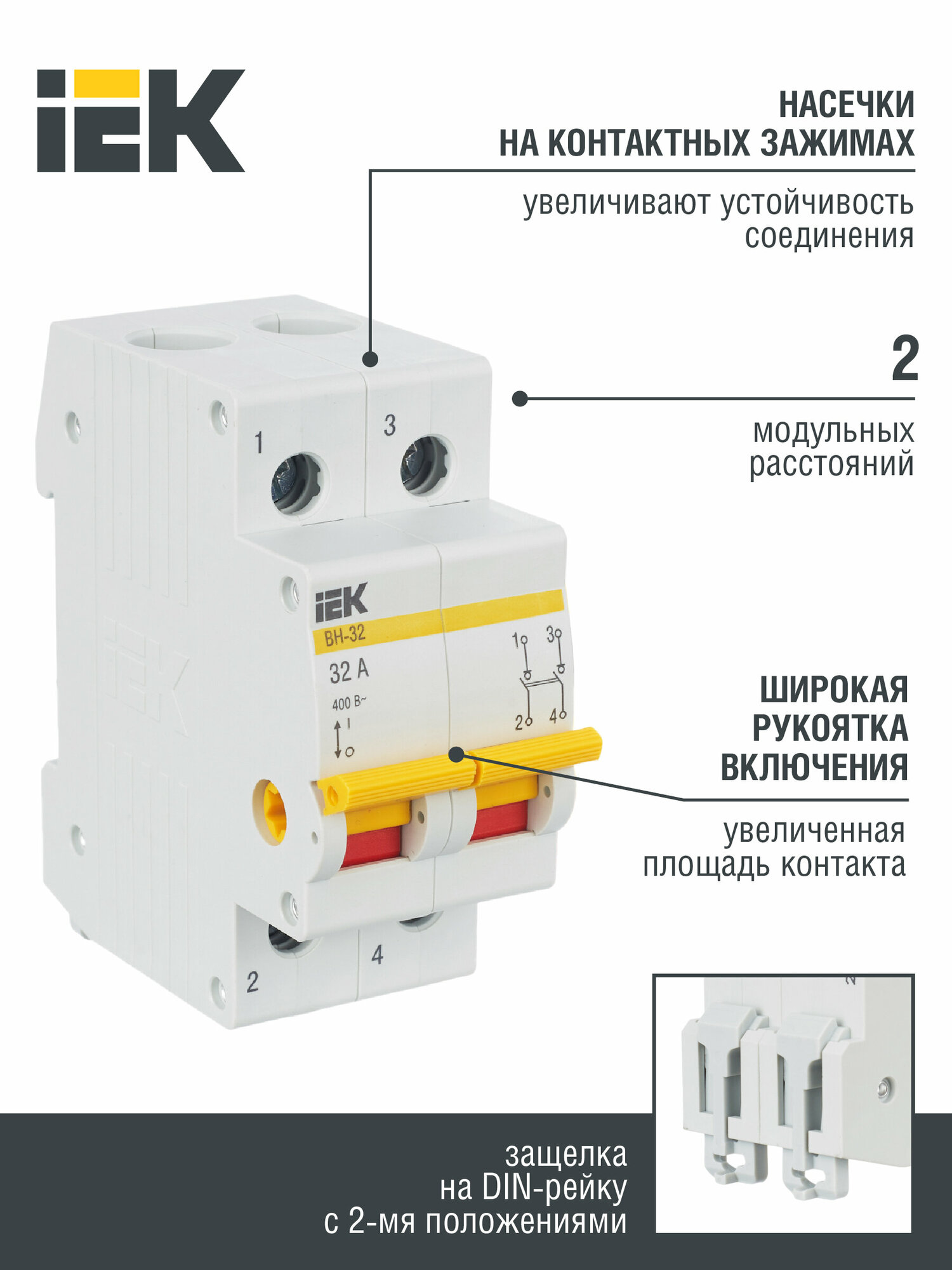 IEK

НАСЕЧКИ
НА КОНТАКТНЫХ ЗАЖИМАХ

увеличивают устойчивость соединения

2

модульных расстояний

1

3

IEK

ВН-32

32 А

400 В~

I

O

1

3

2

4

ШИРОКАЯ
РУКОЯТКА
ВКЛЮЧЕНИЯ

увеличенная площадь контакта

2

4

защелка
на DIN-рейку
с 2-мя положениями