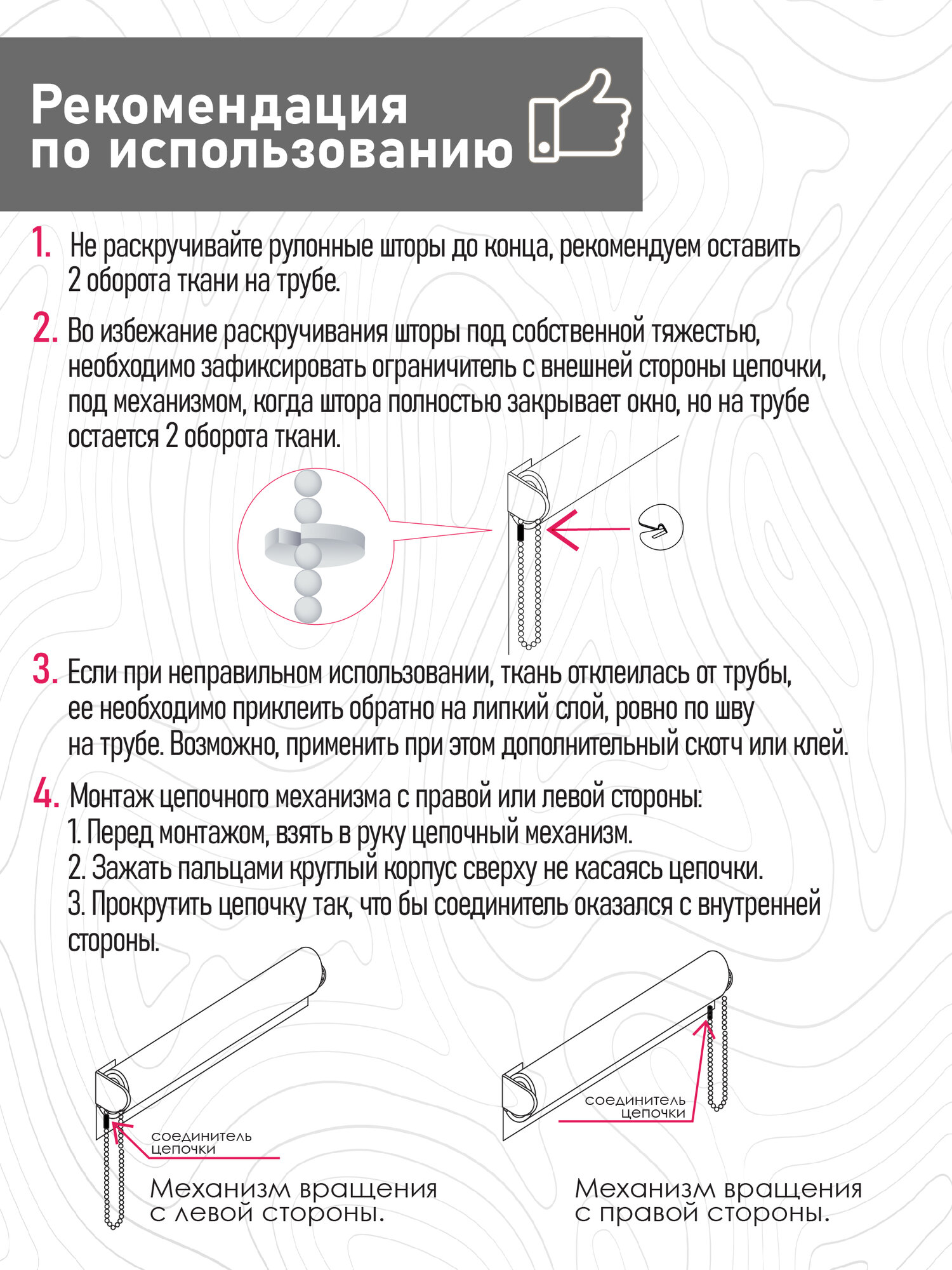 Рекомендация по использованию

1. Не раскручивайте рулонные шторы до конца, рекомендуем оставить 2 оборота ткани на трубе.

2. Во избежание раскручивания шторы под собственной тяжестью, необходимо зафиксировать ограничитель с внешней стороны цепочки, под механизмом, когда штора полностью закрывает окно, но на трубе остается 2 оборота ткани.

3. Если при неправильном использовании, ткань отклеилась от трубы, ее необходимо приклеить обратно на липкий слой, ровно по шву на трубе. Возможно, применить при этом дополнительный скотч или клей.

4. Монтаж цепочного механизма с правой или левой стороны:
1. Перед монтажом, взять в руку цепочный механизм.
2. Зажать пальцами круглый корпус сверху не касаясь цепочки.
3. Прокрутить цепочку так, что бы соединитель оказался с внутренней стороны.

соединитель цепочки

Механизм вращения с левой стороны.

соединитель цепочки

Механизм вращения с правой стороны.