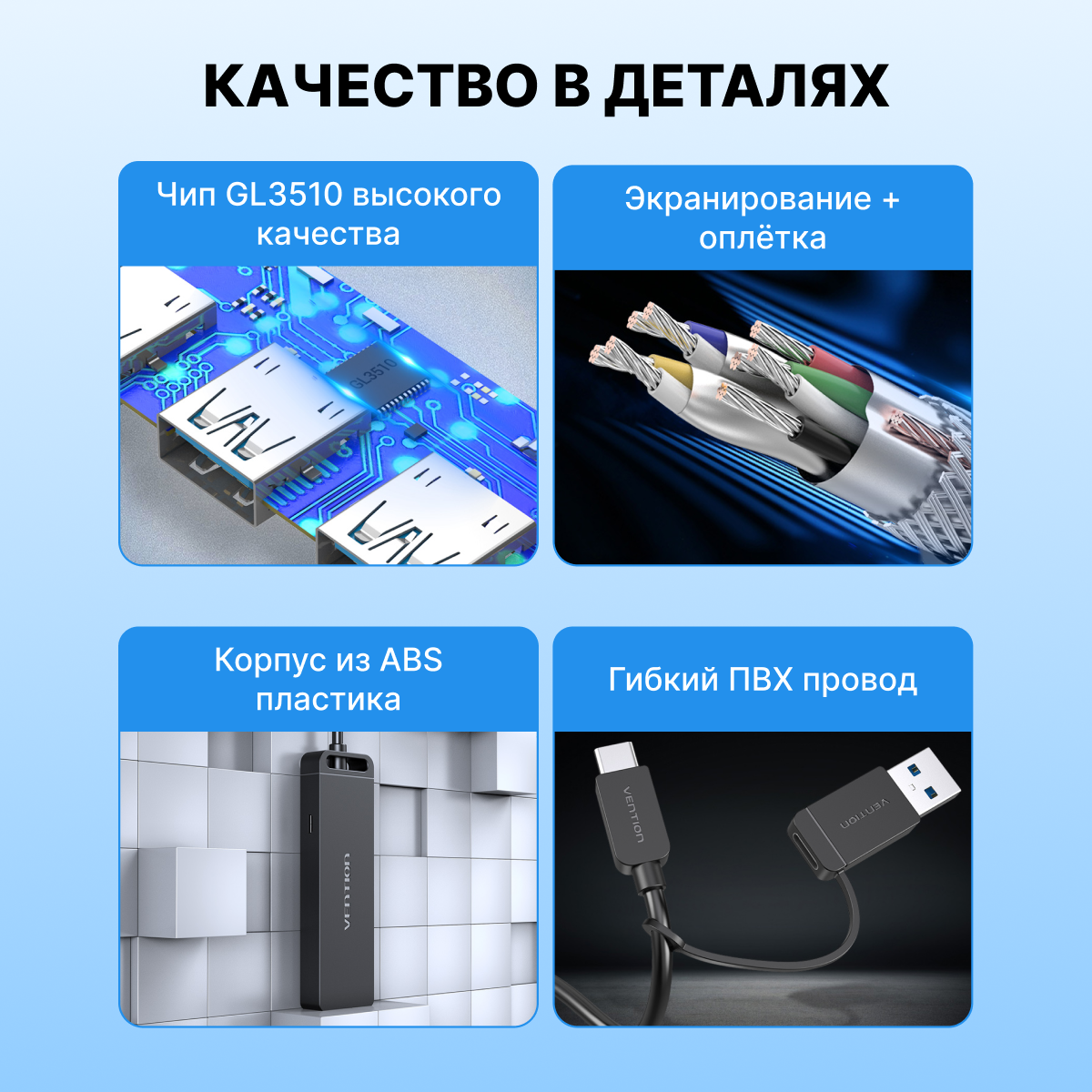 КАЧЕСТВО В ДЕТАЛЯХ

Чип GL3510 высокого качества

GL3510

Экранирование + оплётка

Корпус из ABS пластика

VENTION

Гибкий ПВХ провод

VENTION

VENTION