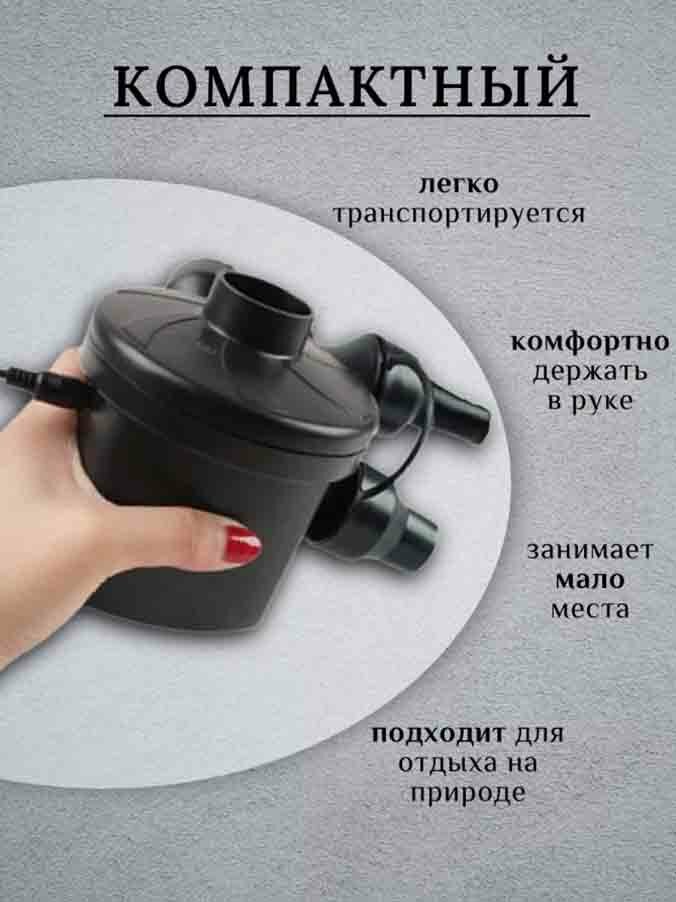 КОМПАКТНЫЙ

легко транспортируется

комфортно держать в руке

занимает мало места

подходит для отдыха на природе