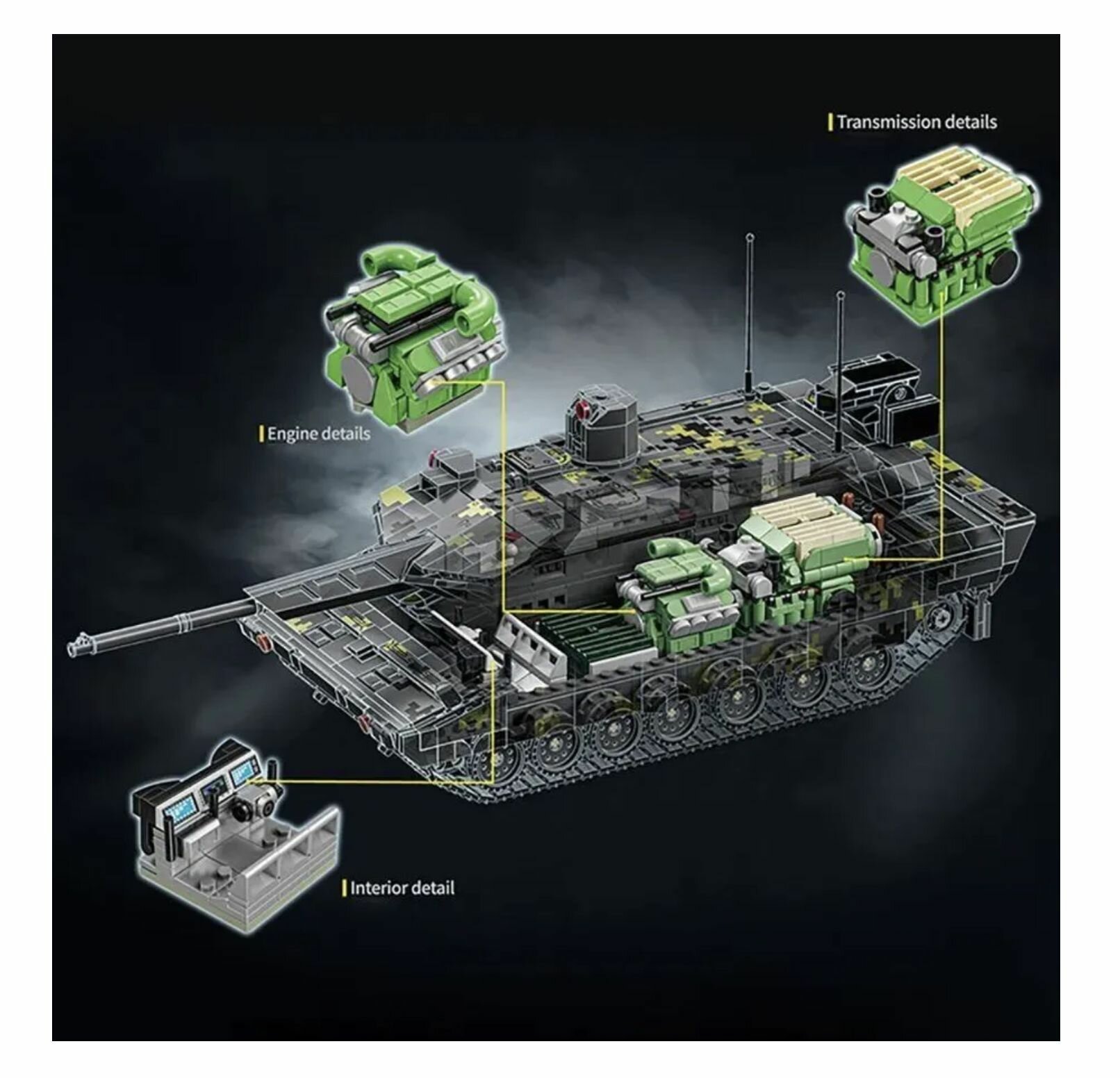 Transmission details

Engine details

Interior detail