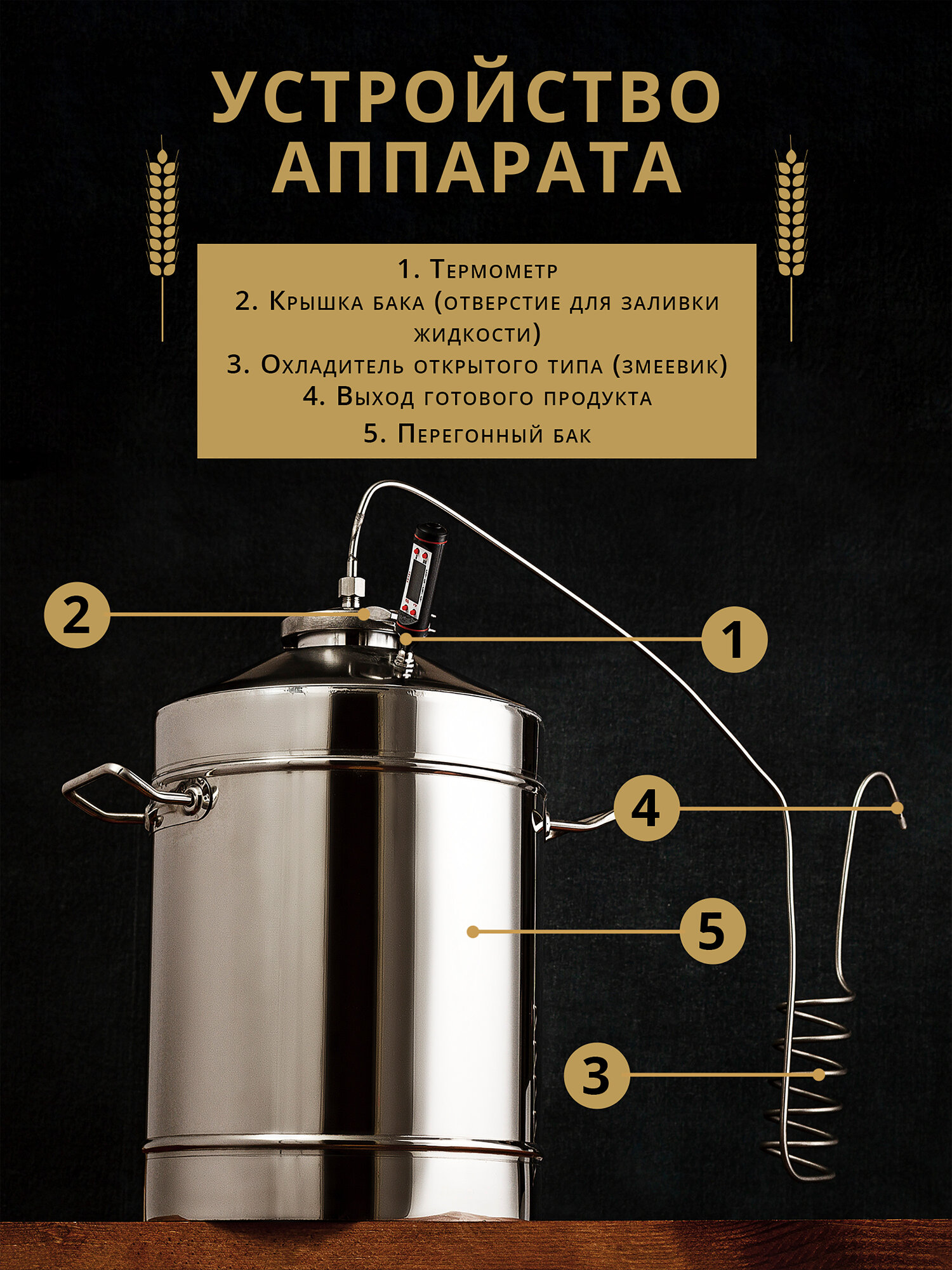 УСТРОЙСТВО АППАРАТА

1. Термометр
2. Крышка бака (отверстие для заливки жидкости)
3. Охладитель открытого типа (змеевик)
4. Выход готового продукта
5. Перегонный бак

2
1
4
5
3