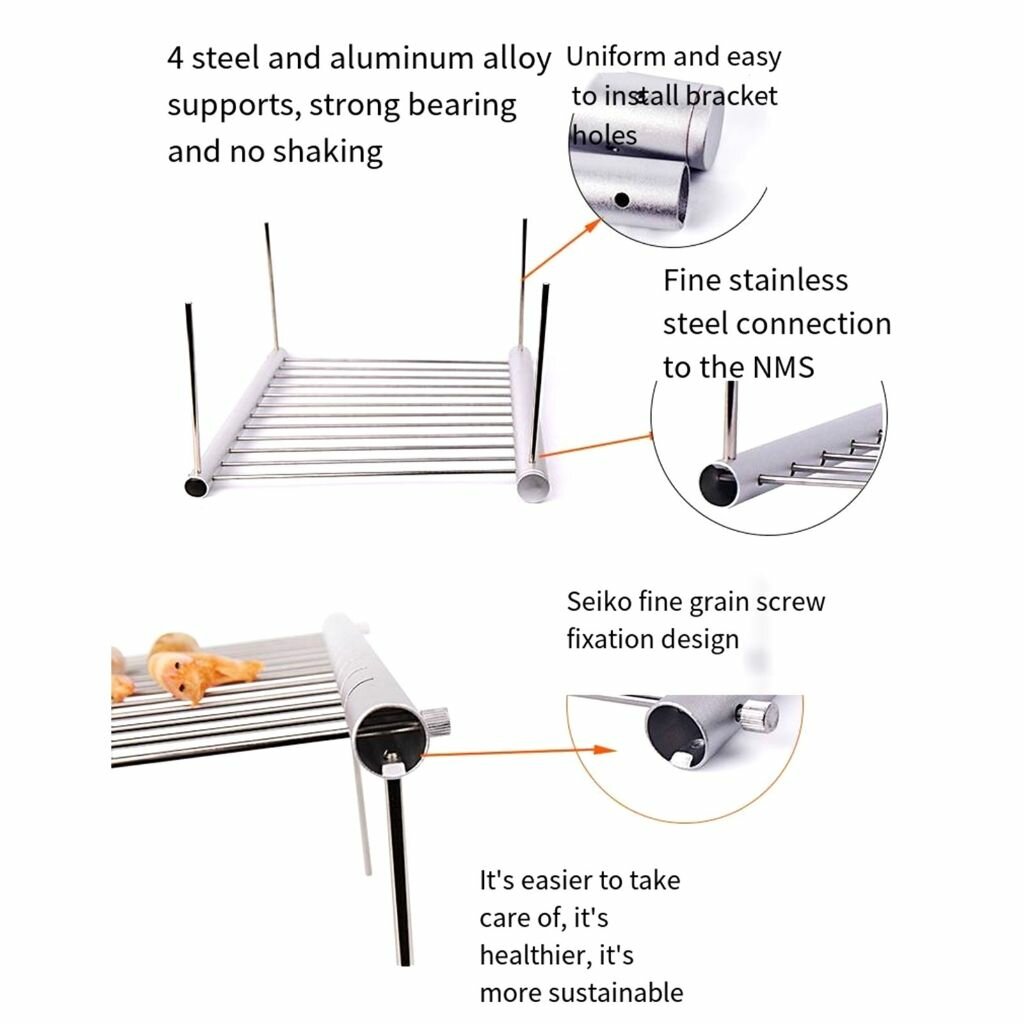 4 steel and aluminum alloy supports, strong bearing and no shaking

Uniform and easy to install bracket holes

Fine stainless steel connection to the NMS

Seiko fine grain screw fixation design

It's easier to take care of, it's healthier, it's more sustainable