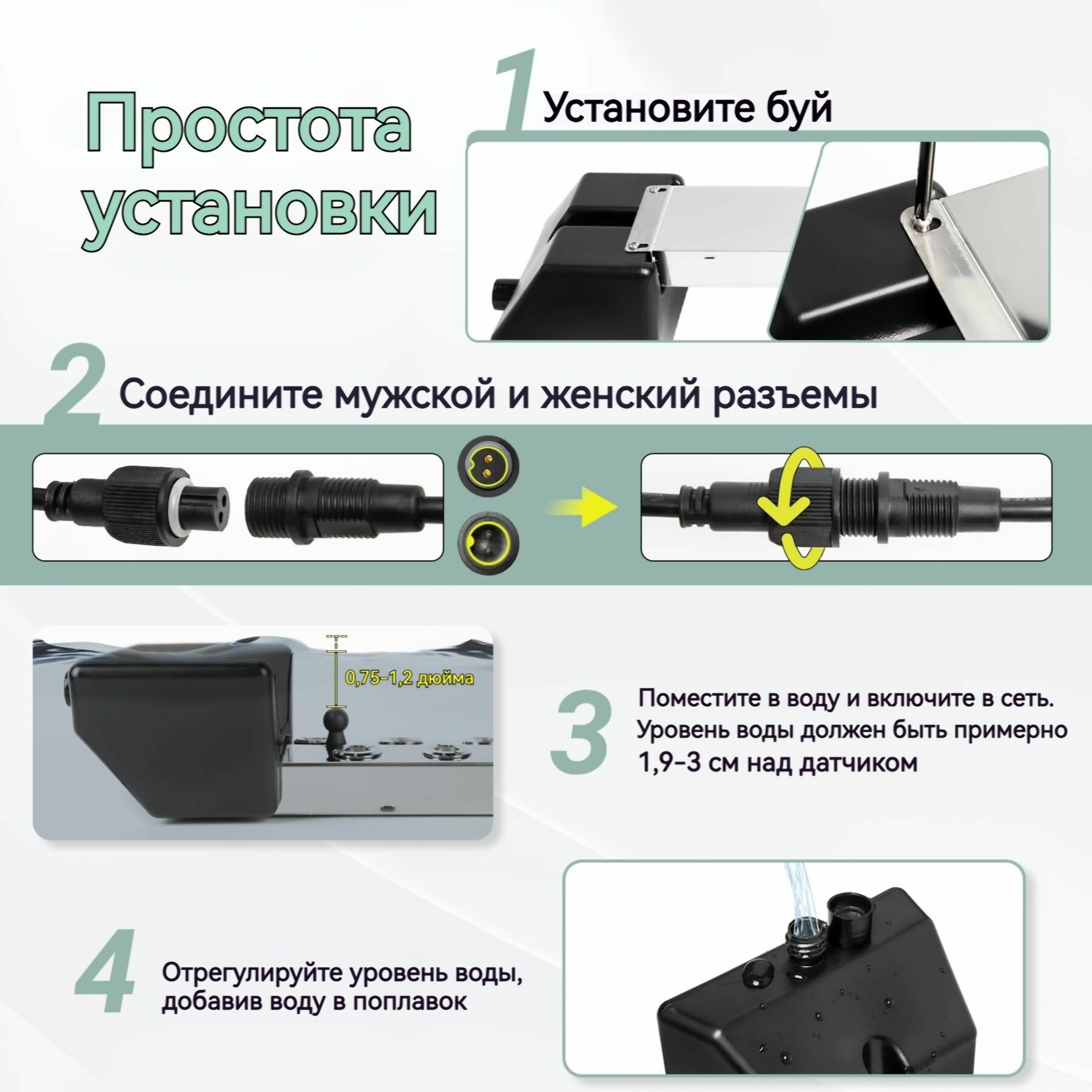 Простота установки

1 Установите буй

2 Соедините мужской и женский разъемы

0,75-1,2 дюйма

3 Поместите в воду и включите в сеть. Уровень воды должен быть примерно 1,9-3 см над датчиком

4 Отрегулируйте уровень воды, добавив воду в поплавок