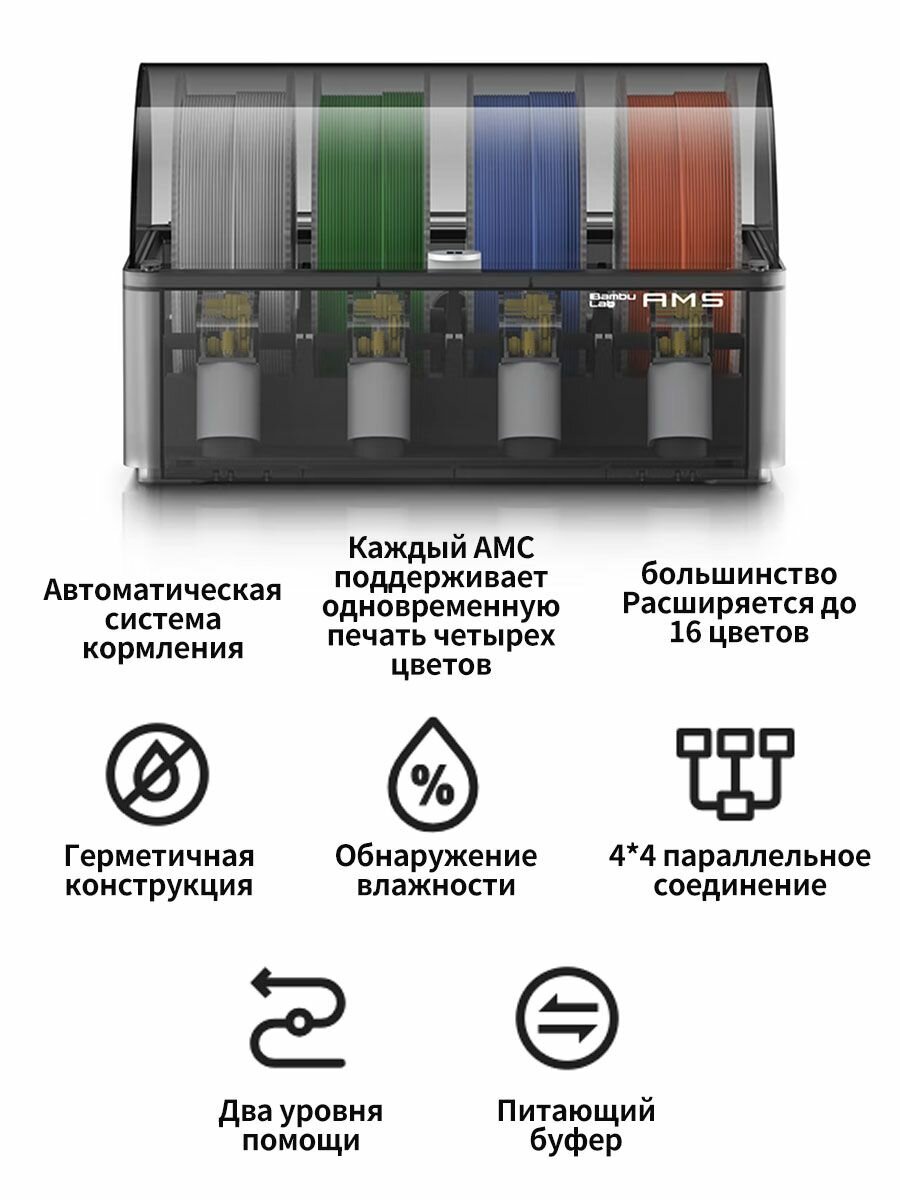 Bambu Lab AMS

Автоматическая система кормления

Каждый АМС поддерживает одновременную печать четырех цветов

большинство Расширяется до 16 цветов

%

Герметичная конструкция

Обнаружение влажности

4*4 параллельное соединение

Два уровня помощи

Питающий буфер