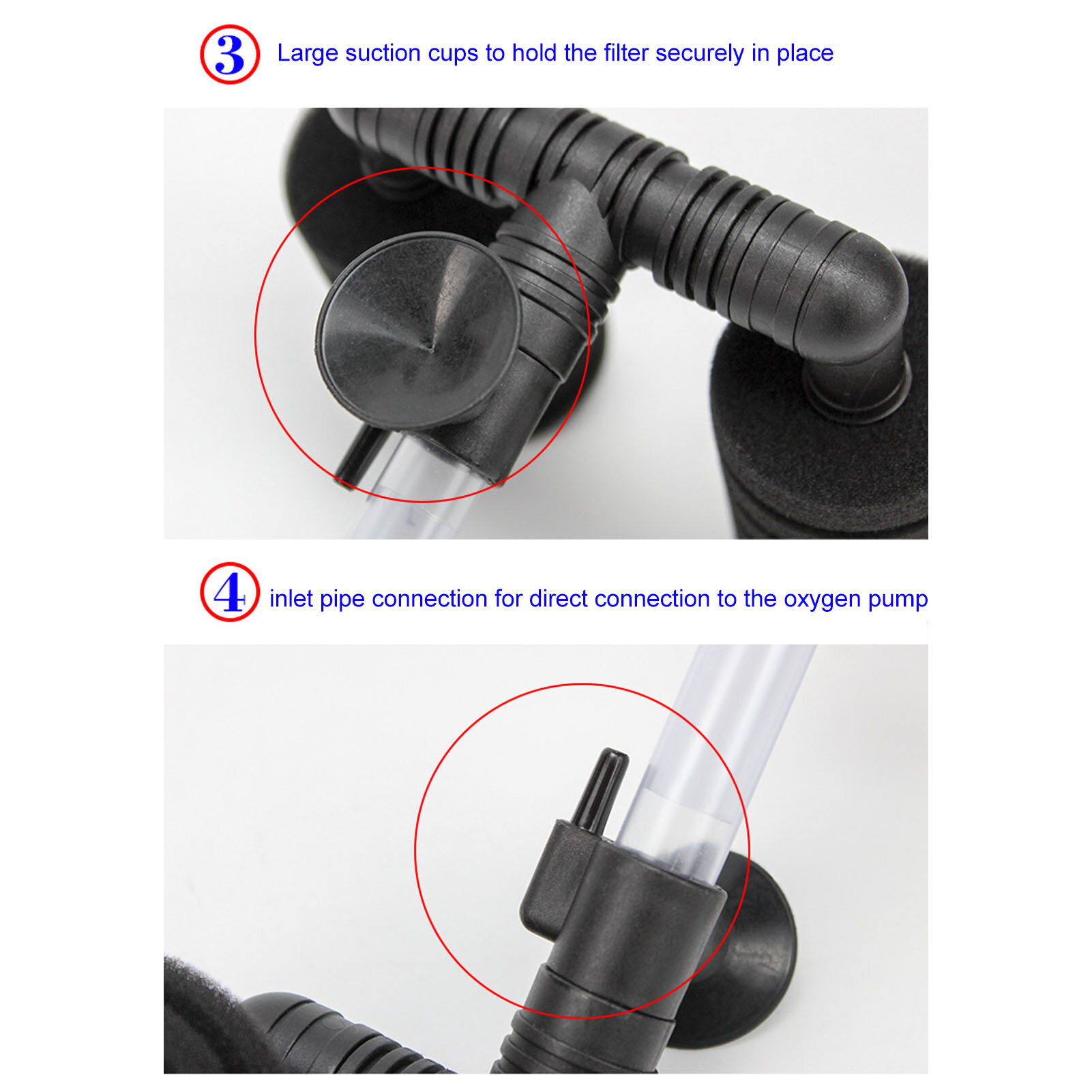 3 Large suction cups to hold the filter securely in place

4 inlet pipe connection for direct connection to the oxygen pump