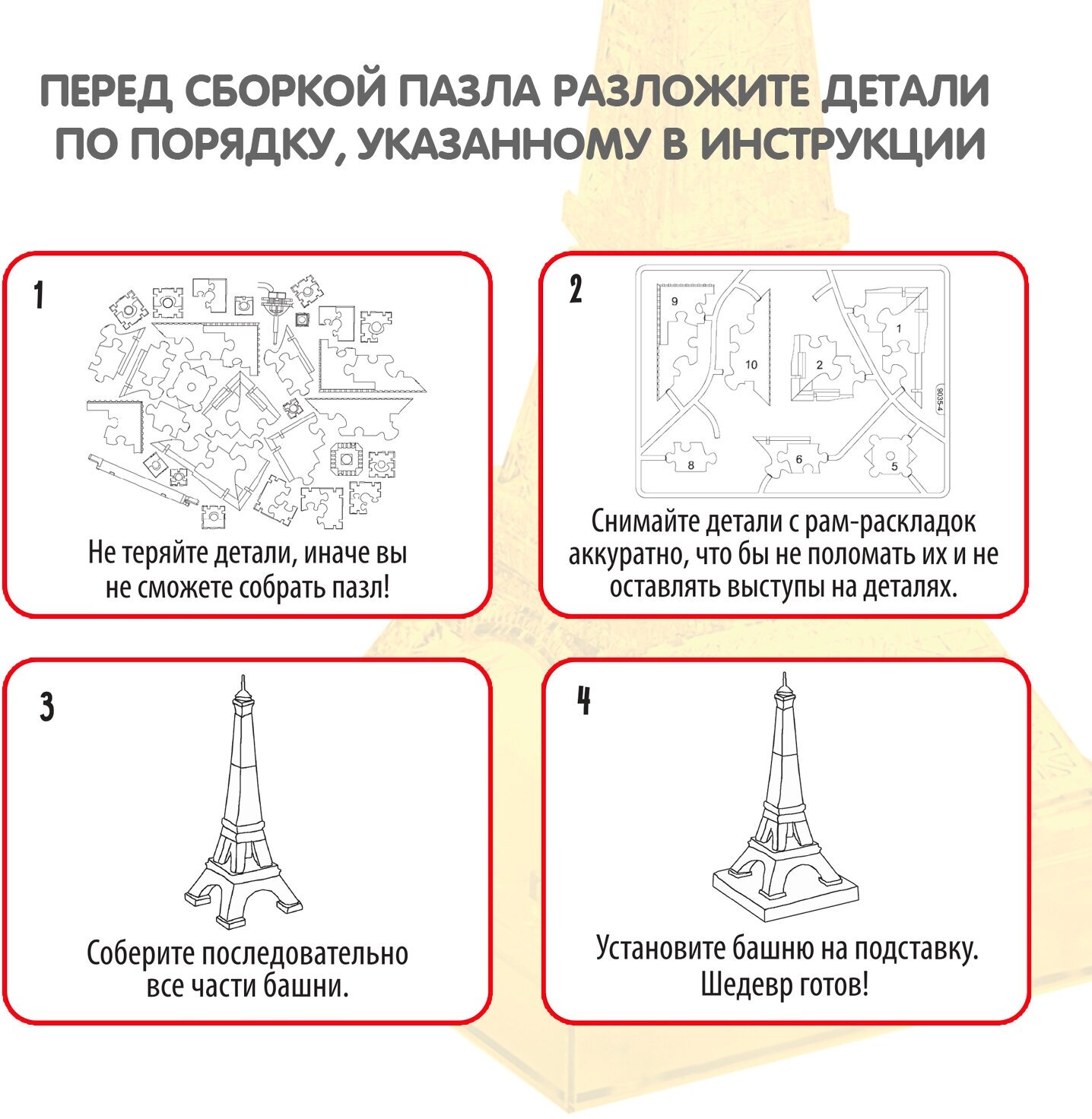 ПЕРЕД СБОРКОЙ ПАЗЛА РАЗЛОЖИТЕ ДЕТАЛИ ПО ПОРЯДКУ, УКАЗАННОМУ В ИНСТРУКЦИИ

1

Не теряйте детали, иначе вы не сможете собрать пазл!

2

9
10
2
1
9035-4
8
6
5

Снимайте детали с рам-раскладок аккуратно, что бы не поломать их и не оставлять выступы на деталях.

3

Соберите последовательно все части башни.

4

Установите башню на подставку. Шедевр готов!