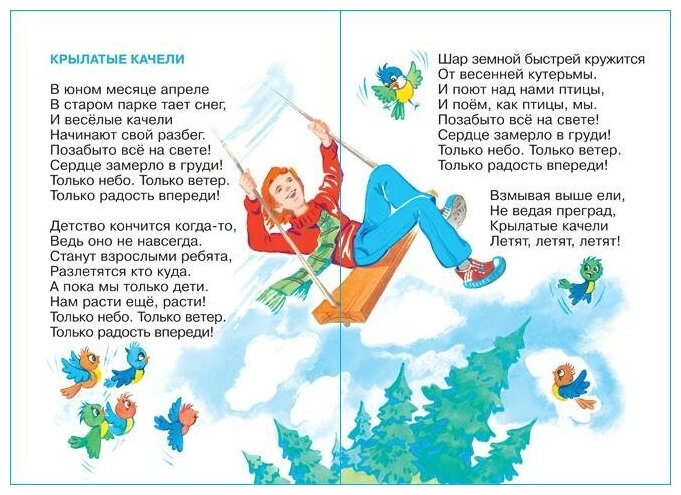 КРЫЛАТЫЕ КАЧЕЛИ

В юном месяце апреле
В старом парке тает снег,
И весёлые качели
Начинают свой разбег.
Позабыто всё на свете!
Сердце замерло в груди!
Только небо. Только ветер.
Только радость впереди!

Детство кончится когда-то,
Ведь оно не навсегда.
Станут взрослыми ребята,
Разлетятся кто куда.
А пока мы только дети.
Нам расти ещё, расти!
Только небо. Только ветер.
Только радость впереди!

Шар земной быстрей кружится
От весенней кутерьмы.
И поют над нами птицы,
И поём, как птицы, мы.
Позабыто всё на свете!
Сердце замерло в груди!
Только небо. Только ветер.
Только радость впереди!

Взмывая выше ели,
Не ведая преград,
Крылатые качели
Летят, летят, летят!