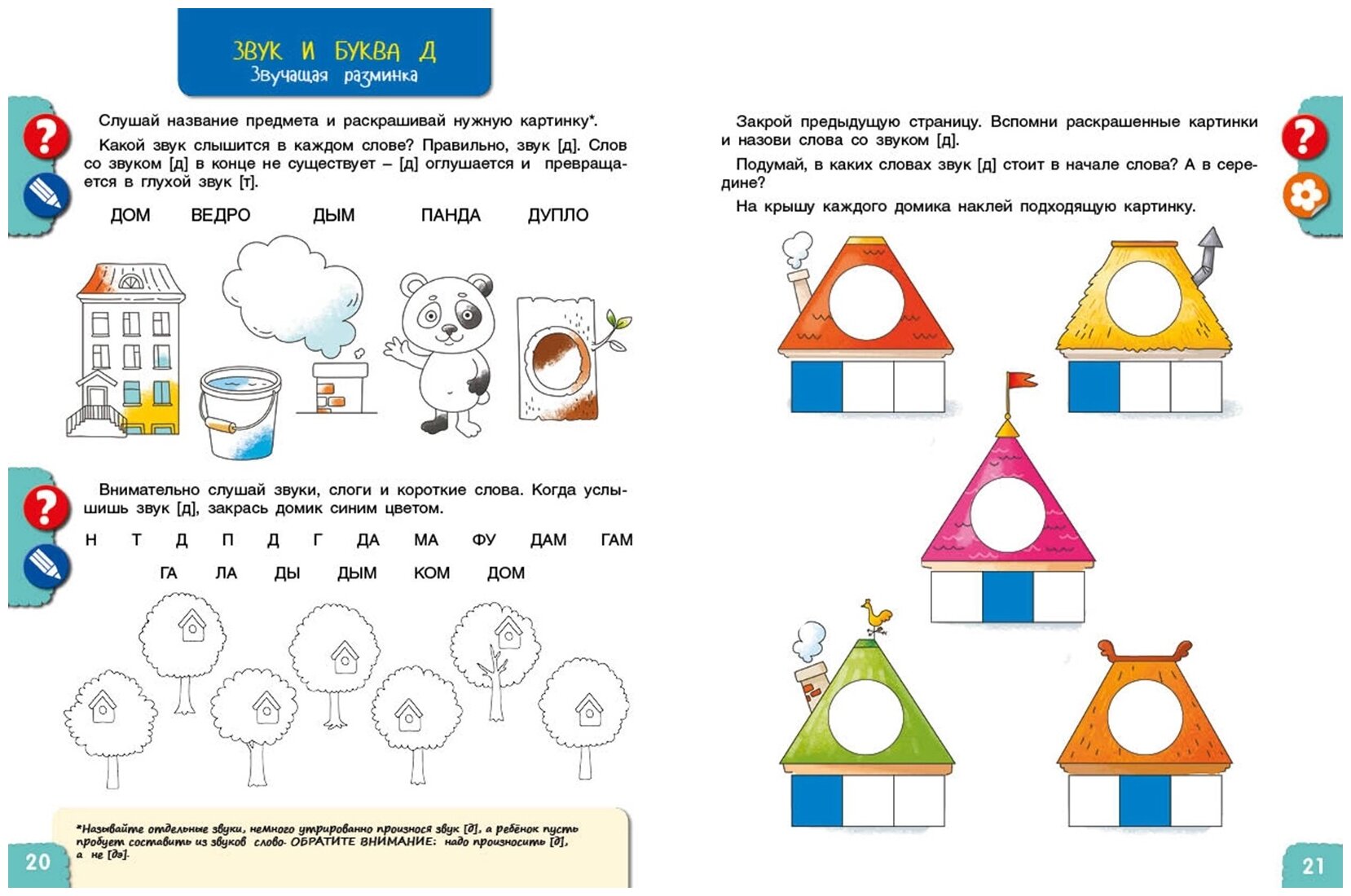 ЗВУК И БУКВА Д
Звучащая разминка

Слушай название предмета и раскрашивай нужную картинку*.

Какой звук слышится в каждом слове? Правильно, звук [д]. Слов со звуком [д] в конце не существует – [д] оглушается и превращается в глухой звук [т].

ДОМ ВЕДРО ДЫМ ПАНДА ДУПЛО

Внимательно слушай звуки, слоги и короткие слова. Когда услышишь звук [д], закрась домик синим цветом.

Н Т Д П Д Г ДА МА ФУ ДАМ ГАМ

ГА ЛА ДЫ ДЫМ КОМ ДОМ

*Называйте отдельные звуки, немного утрированно произнося звук [д], а ребёнок пусть пробует составить из звуков слово. ОБРАТИТЕ ВНИМАНИЕ: надо произносить [д], а не [дэ].

20

Закрой предыдущую страницу. Вспомни раскрашенные картинки и назови слова со звуком [д].

Подумай, в каких словах звук [д] стоит в начале слова? А в середине?

На крышу каждого домика наклей подходящую картинку.

21