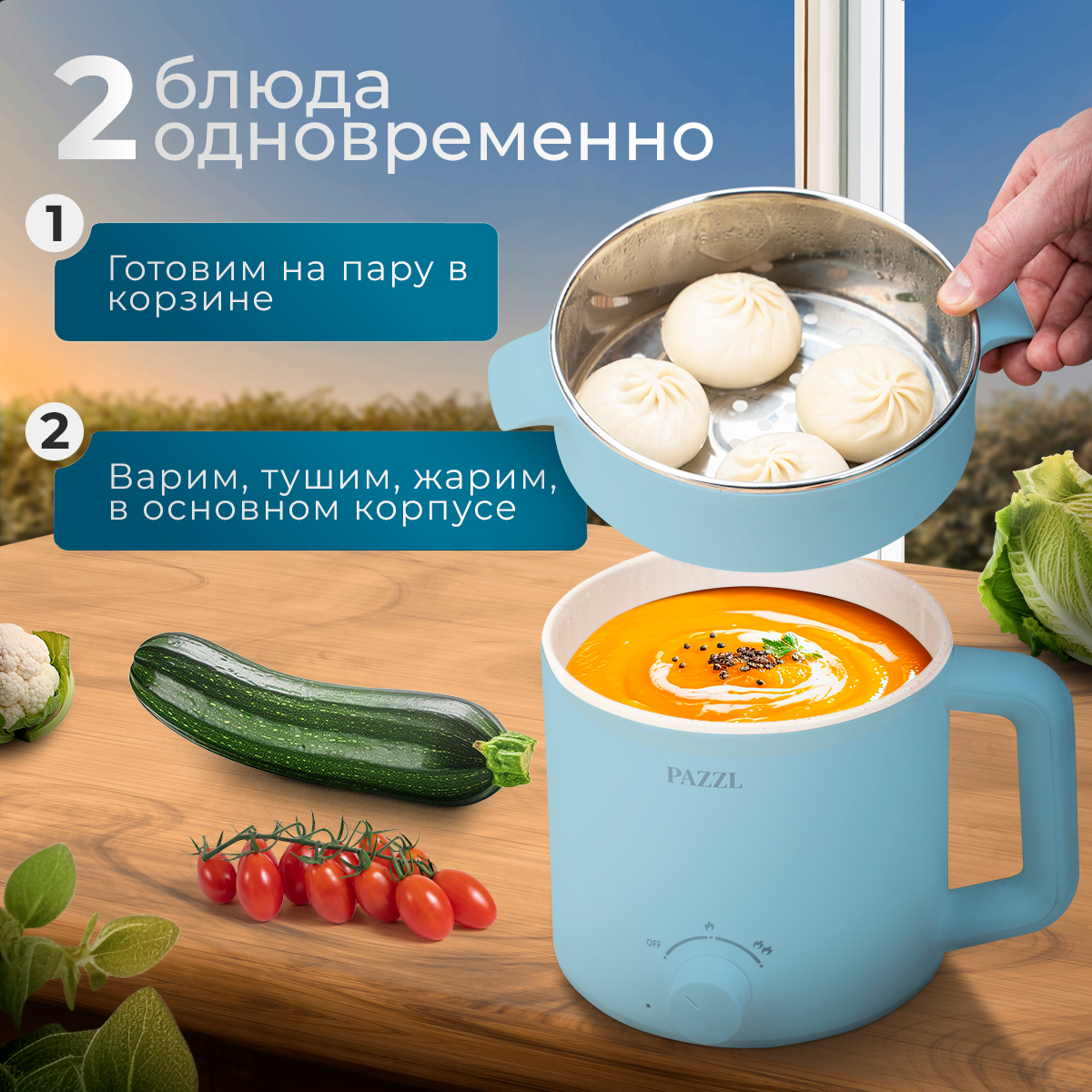 2 блюда одновременно

1 Готовим на пару в корзине

2 Варим, тушим, жарим, в основном корпусе

PAZZL

OFF