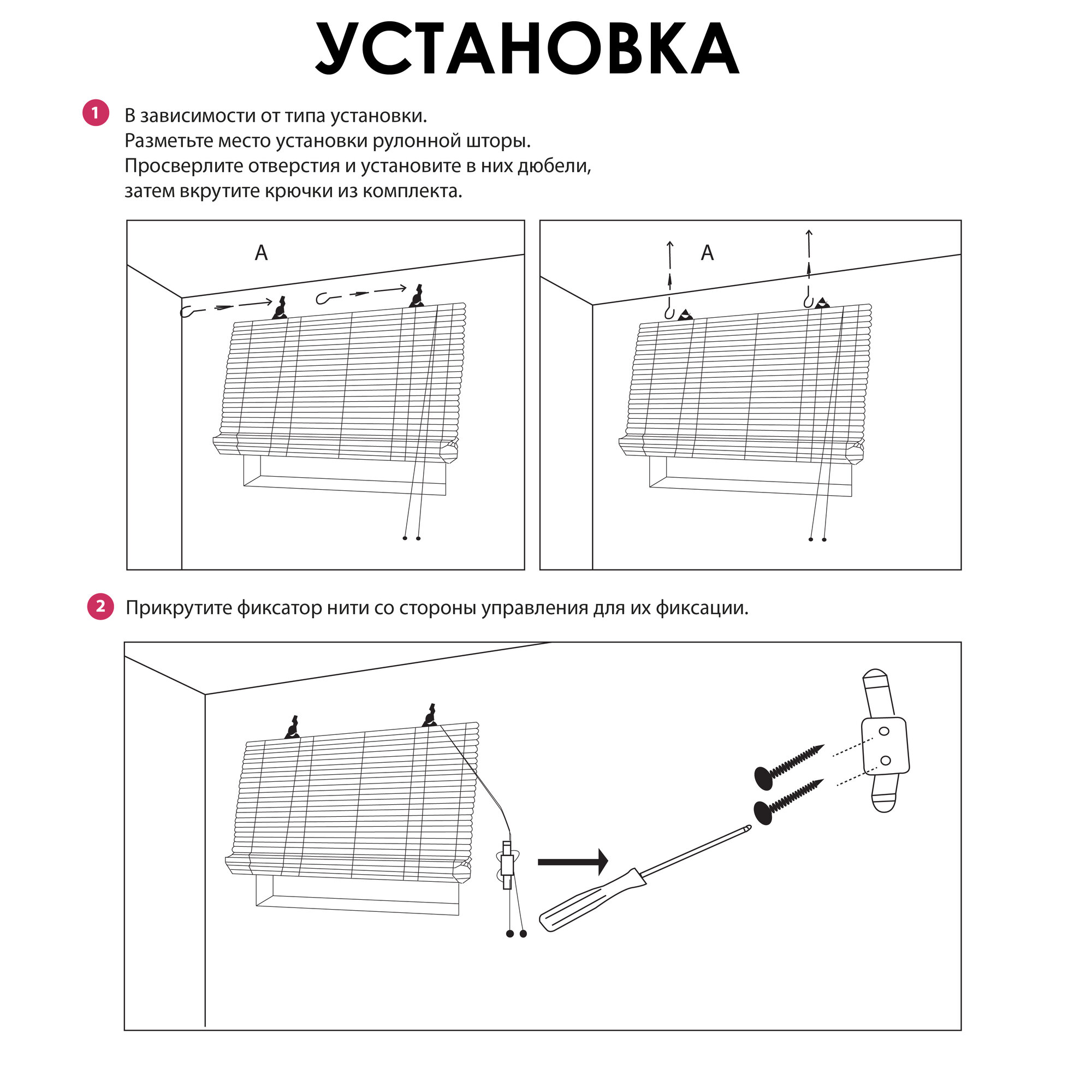 УСТАНОВКА

1 В зависимости от типа установки. Разметьте место установки рулонной шторы. Просверлите отверстия и установите в них дюбели, затем вкрутите крючки из комплекта.

A

A

2 Прикрутите фиксатор нити со стороны управления для их фиксации.