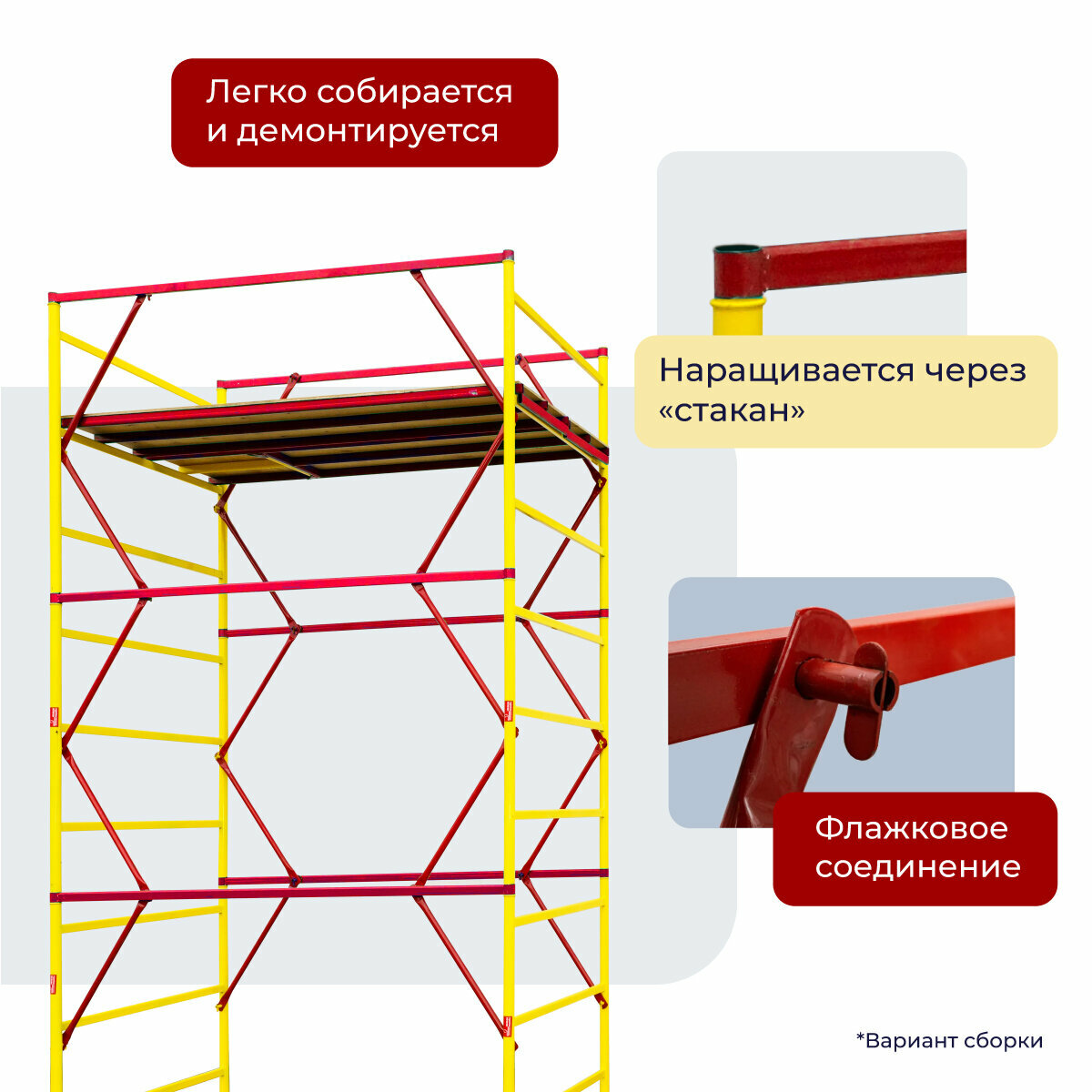 Легко собирается и демонтируется

Наращивается через «стакан»

Флажковое соединение

*Вариант сборки