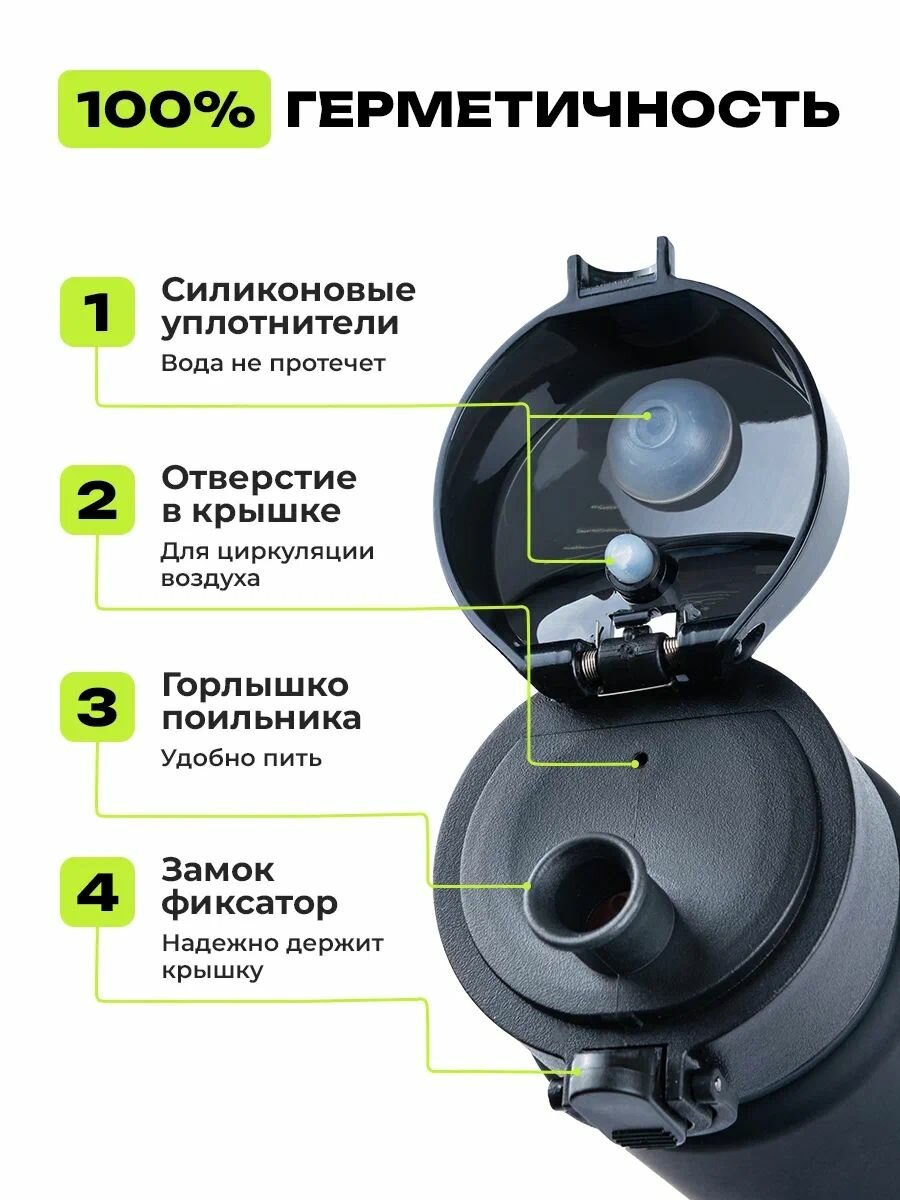 100% ГЕРМЕТИЧНОСТЬ

1
Силиконовые уплотнители
Вода не протечет

2
Отверстие в крышке
Для циркуляции воздуха

3
Горлышко поильника
Удобно пить

4
Замок фиксатор
Надежно держит крышку