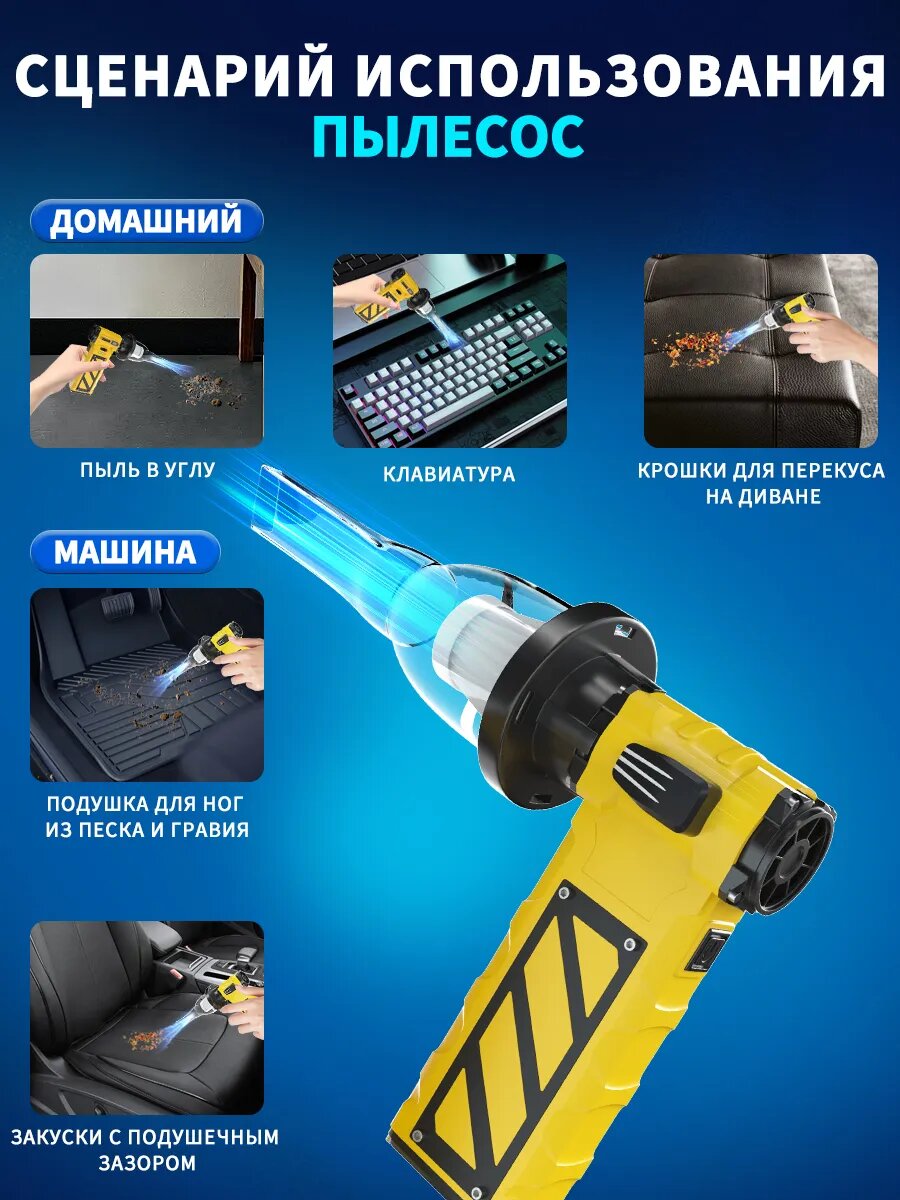 СЦЕНАРИЙ ИСПОЛЬЗОВАНИЯ
ПЫЛЕСОС

ДОМАШНИЙ

ПЫЛЬ В УГЛУ

КЛАВИАТУРА

КРОШКИ ДЛЯ ПЕРЕКУСА НА ДИВАНЕ

МАШИНА

ПОДУШКА ДЛЯ НОГ ИЗ ПЕСКА И ГРАВИЯ

ЗАКУСКИ С ПОДУШЕЧНЫМ ЗАЗОРОМ