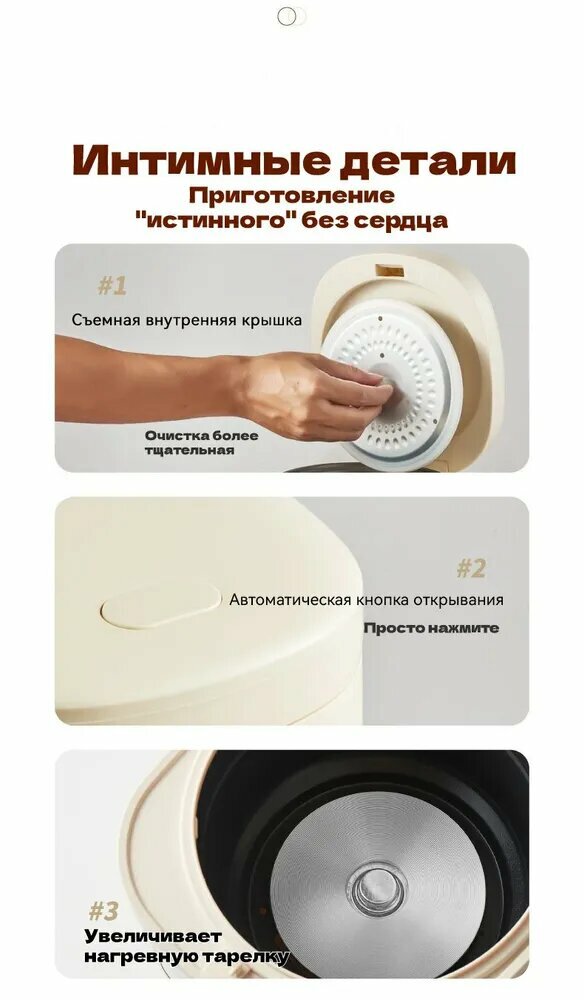 Интимные детали
Приготовление "истинного" без сердца

#1
Съемная внутренняя крышка
Очистка более тщательная

#2
Автоматическая кнопка открывания
Просто нажмите

#3
Увеличивает нагревную тарелку