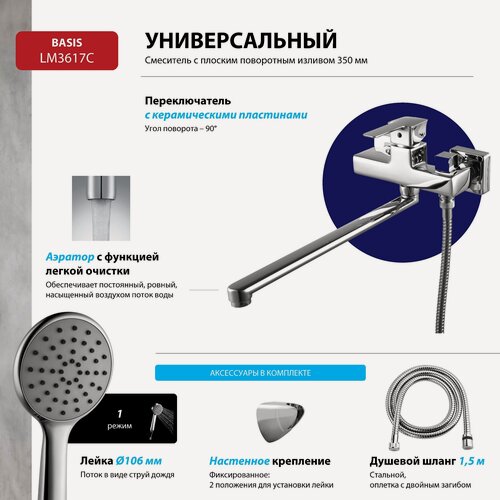 BASIS
LM3617C

УНИВЕРСАЛЬНЫЙ
Смеситель с плоским поворотным изливом 350 мм

Переключатель
с керамическими пластинами
Угол поворота – 90°

Аэратор с функцией легкой очистки
Обеспечивает постоянный, ровный, насыщенный воздухом поток воды

АКСЕССУАРЫ В КОМПЛЕКТЕ

1
режим

Лейка Ø106 мм
Поток в виде струй дождя

Настенное крепление
Фиксированное:
2 положения для установки лейки

Душевой шланг 1,5 м
Стальной,
оплетка с двойным загибом