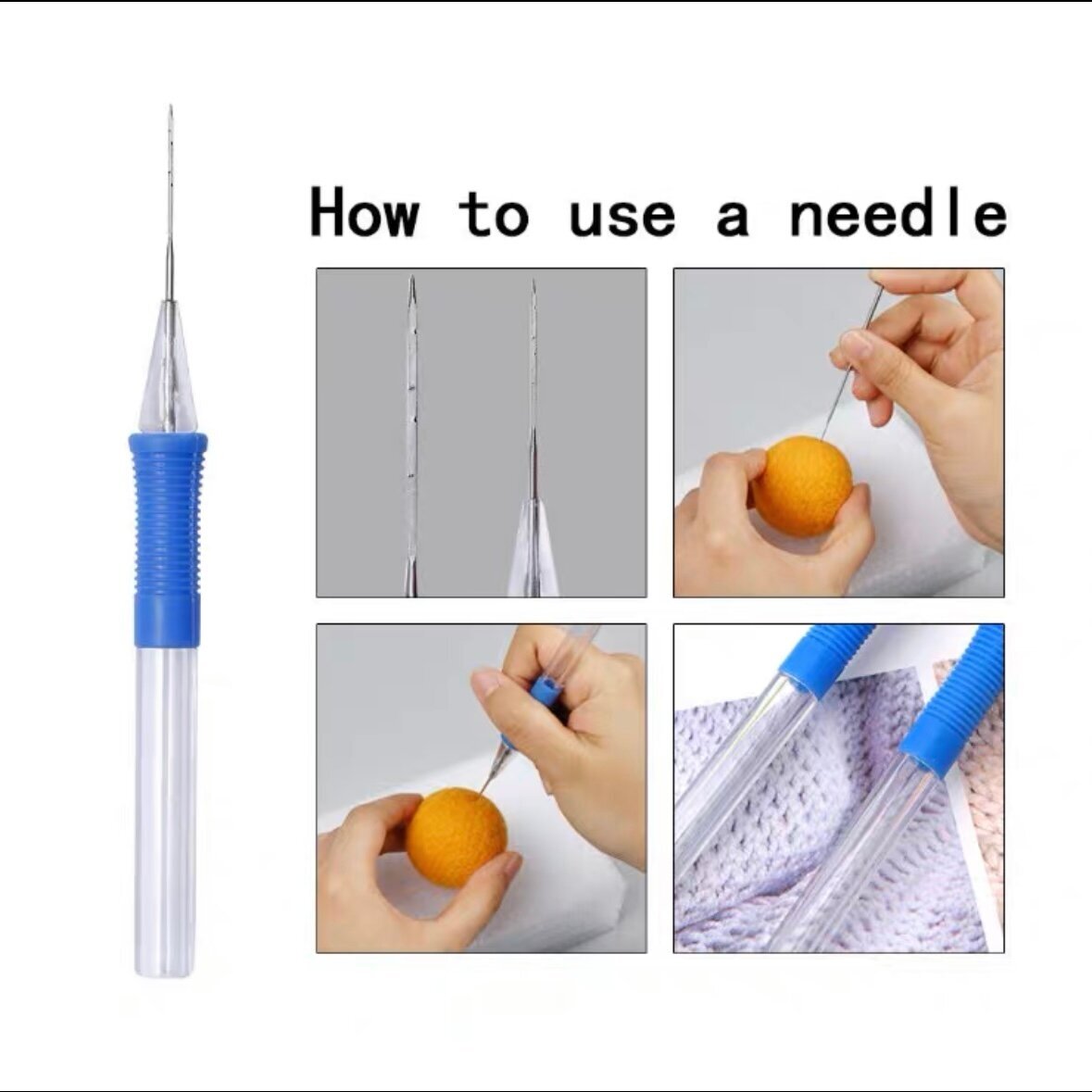 How to use a needle